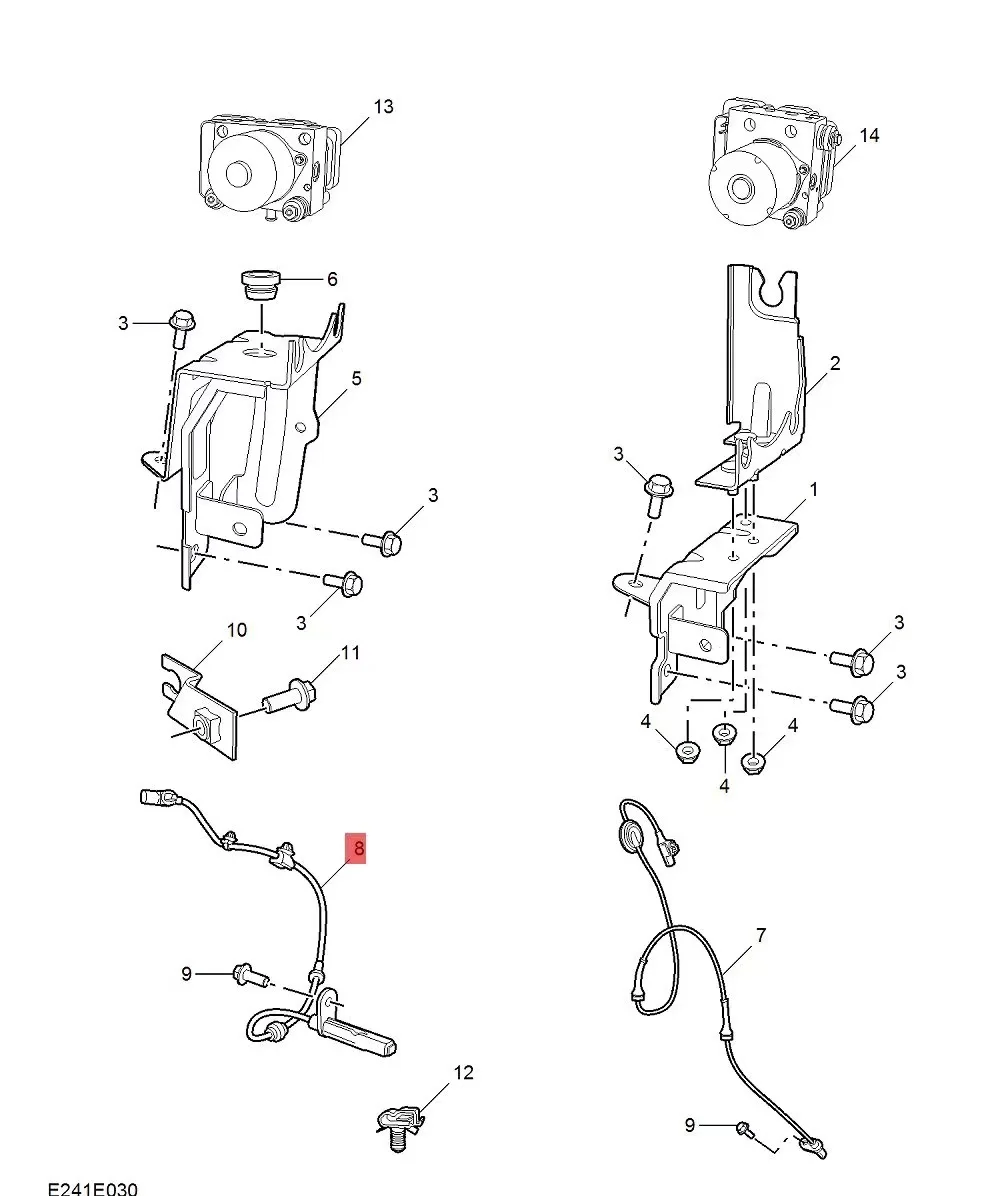 13
14
6
3
5
2
3
3
1
3
3
10
11
3
3
4
4
4
8
7
9
12
9
E241E030