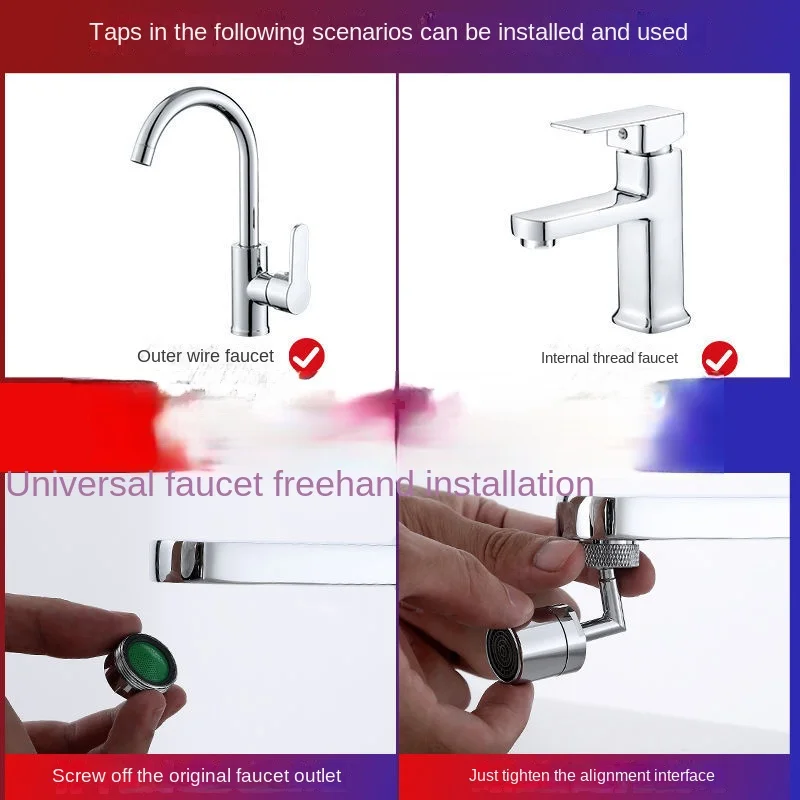 Taps in the following scenarios can be installed and used

Outer wire faucet

Internal thread faucet

Universal faucet freehand installation

Screw off the original faucet outlet

Just tighten the alignment interface