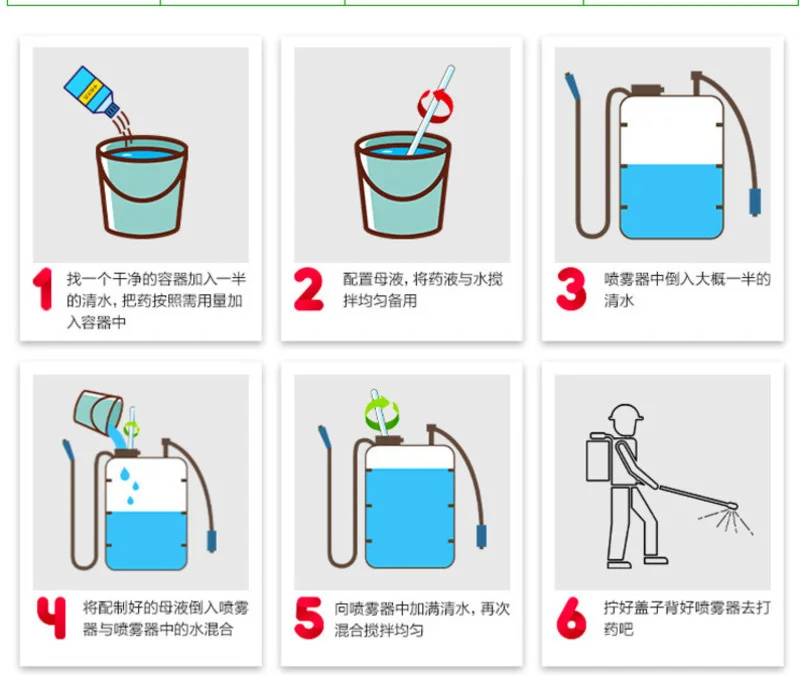 1 找一个干净的容器加入一半的清水，把药按照需用量加入容器中

2 配置母液，将药液与水搅拌均匀备用

3 喷雾器中倒入大概一半的清水

4 将配制好的母液倒入喷雾器与喷雾器中的水混合

5 向喷雾器中加满清水，再次混合搅拌均匀

6 拧好盖子背好喷雾器去打药吧