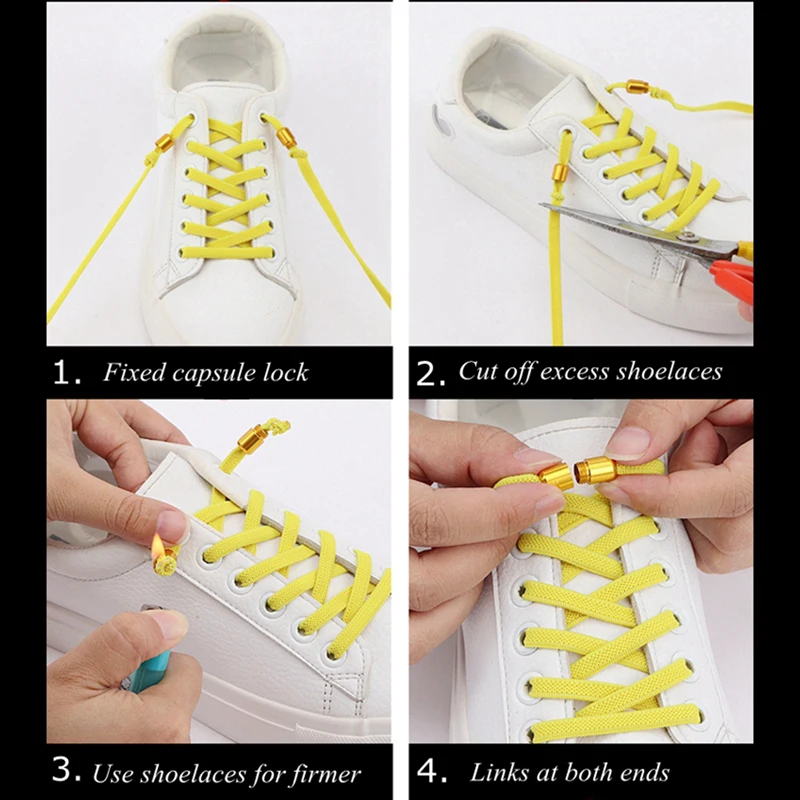 1. Fixed capsule lock

2. Cut off excess shoelaces

3. Use shoelaces for firmer

4. Links at both ends