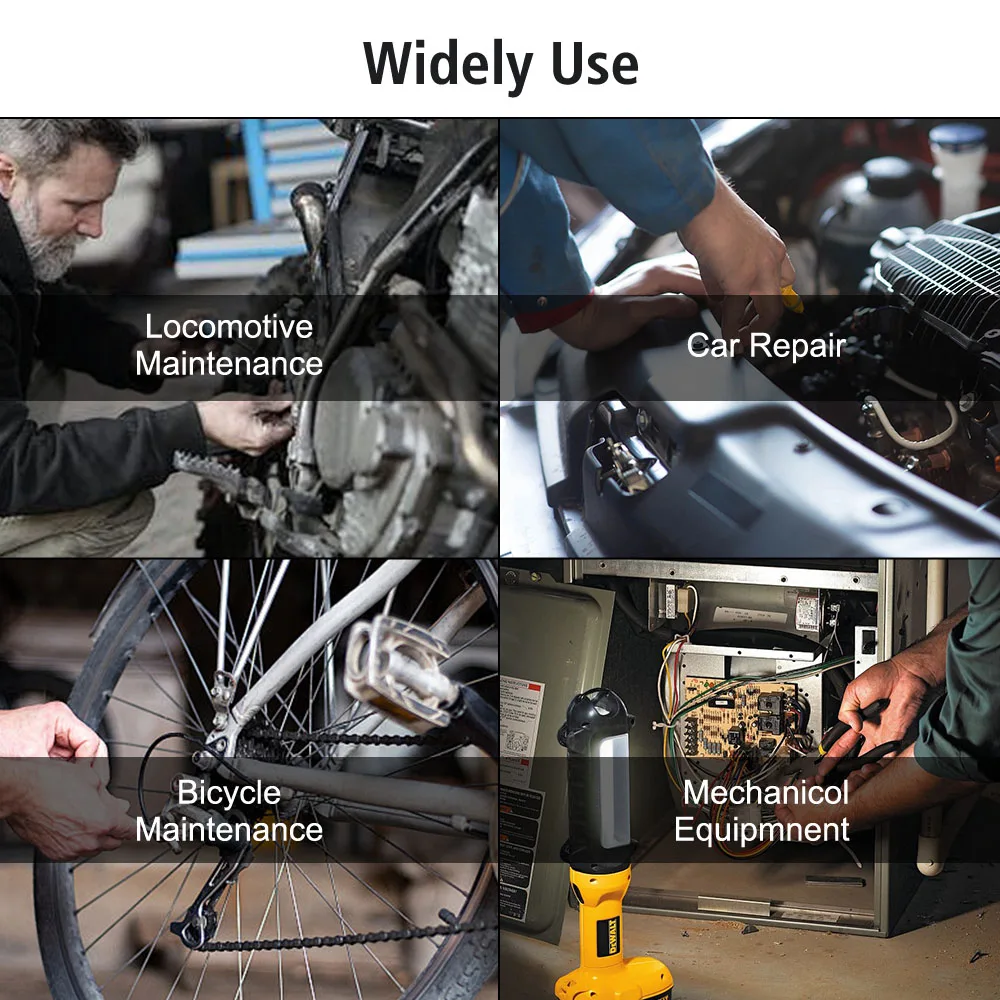 Widely Use

Locomotive Maintenance

Car Repair

Bicycle Maintenance

Mechanicol Equipmnent

DEWALT