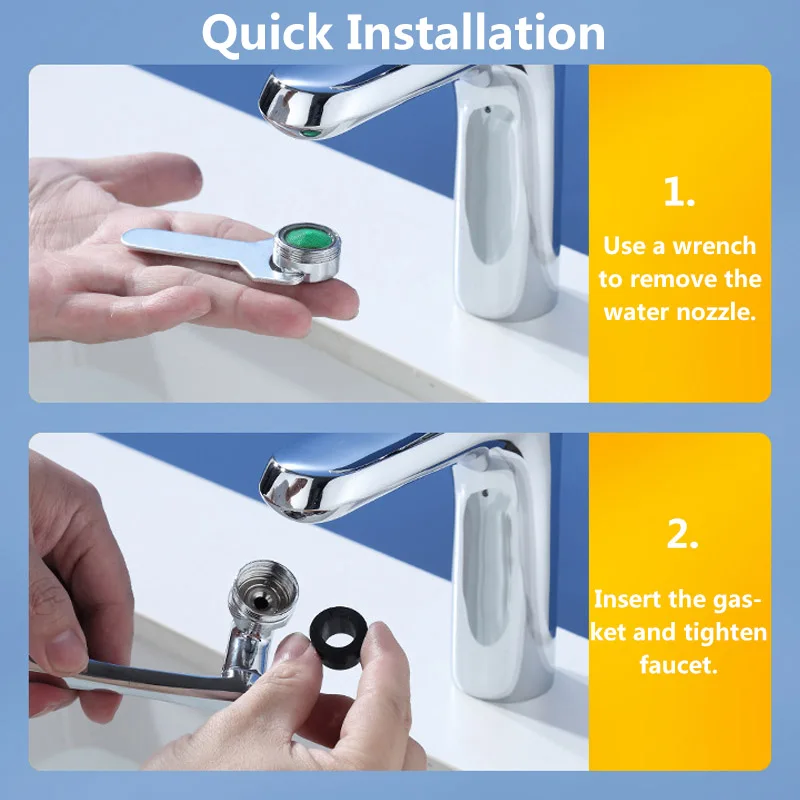 Quick Installation

1.

Use a wrench to remove the water nozzle.

2.

Insert the gasket and tighten faucet.