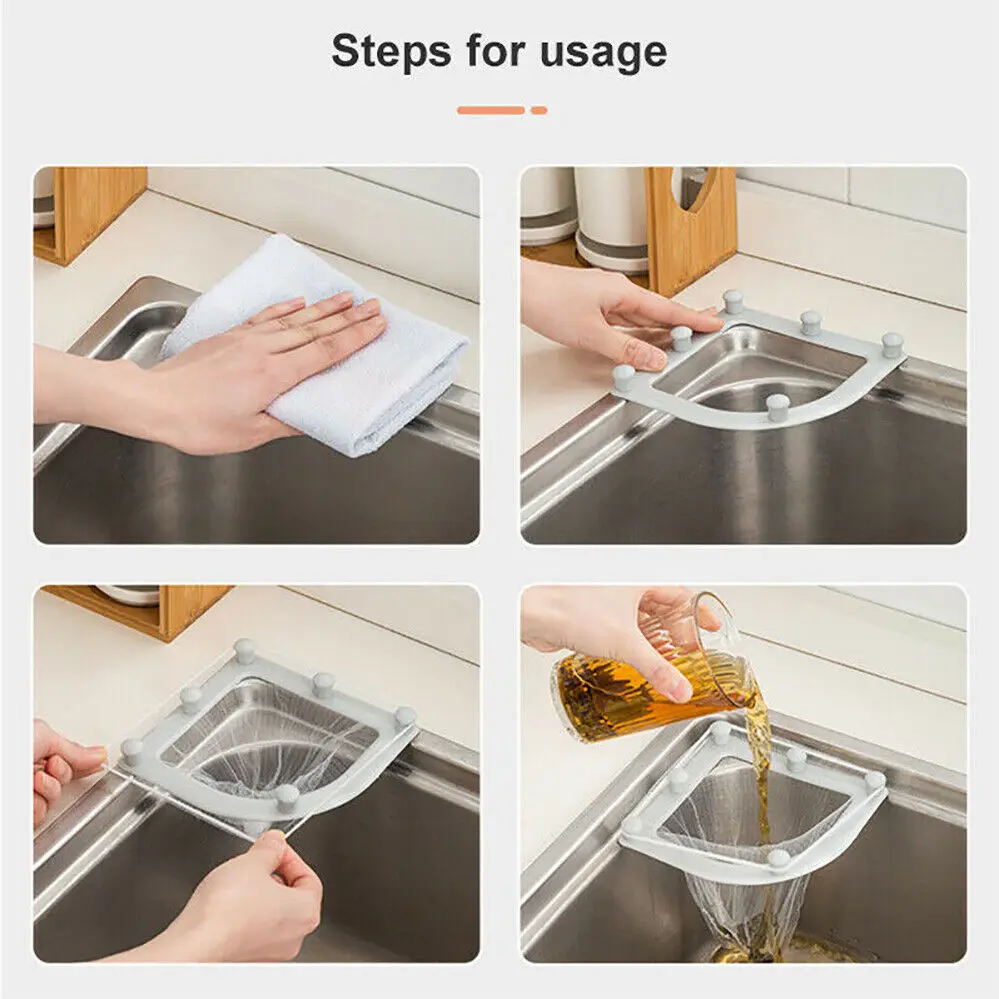 Steps for usage