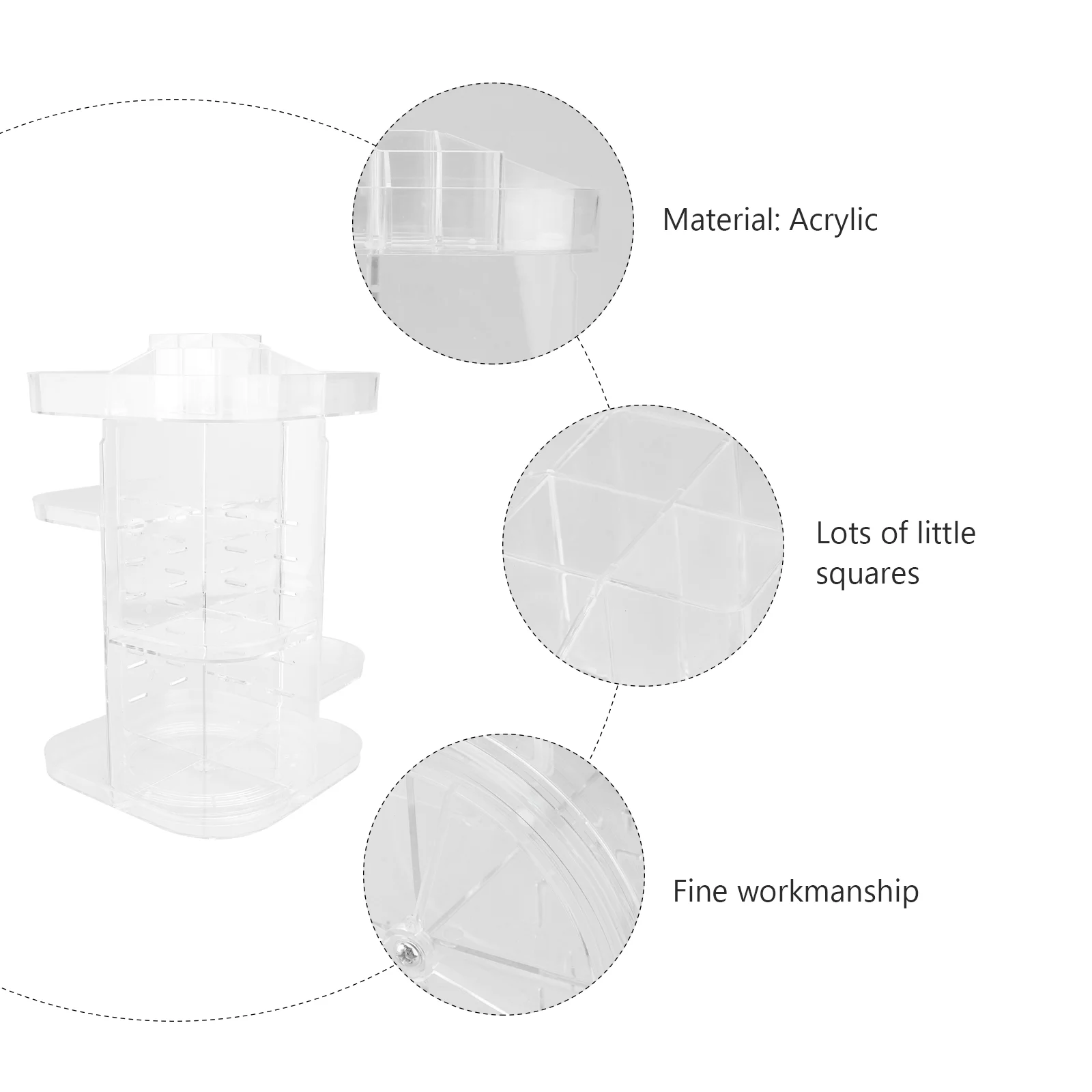 Material: Acrylic

Lots of little squares

Fine workmanship