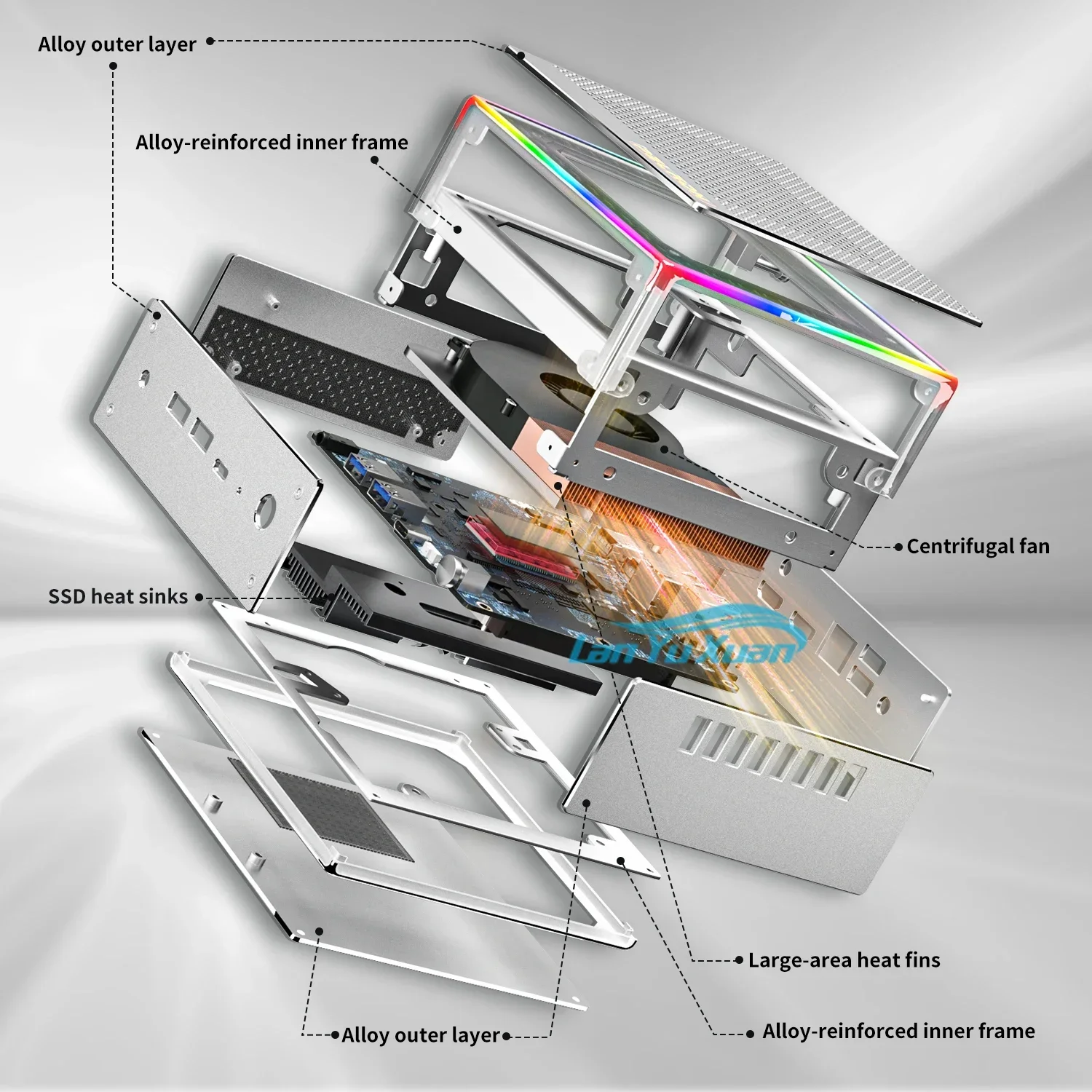 Alloy outer layer

Alloy-reinforced inner frame

Centrifugal fan

SSD heat sinks

Lan Yu Xuan

Large-area heat fins

Alloy outer layer

Alloy-reinforced inner frame