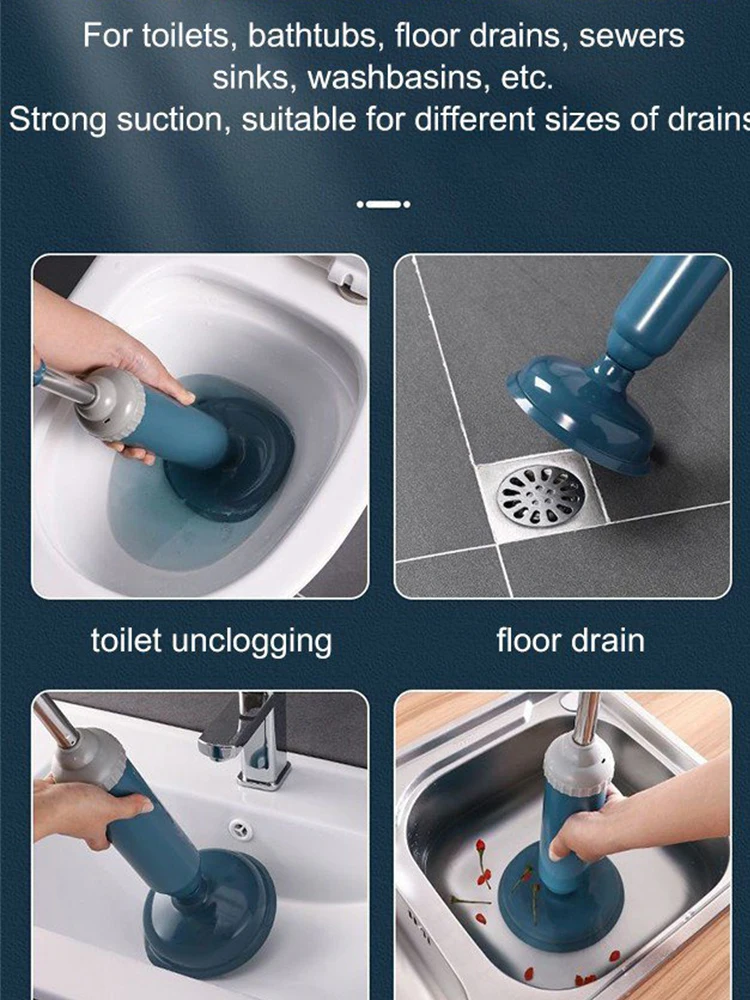 For toilets, bathtubs, floor drains, sewers
sinks, washbasins, etc.
Strong suction, suitable for different sizes of drains

toilet unclogging

floor drain