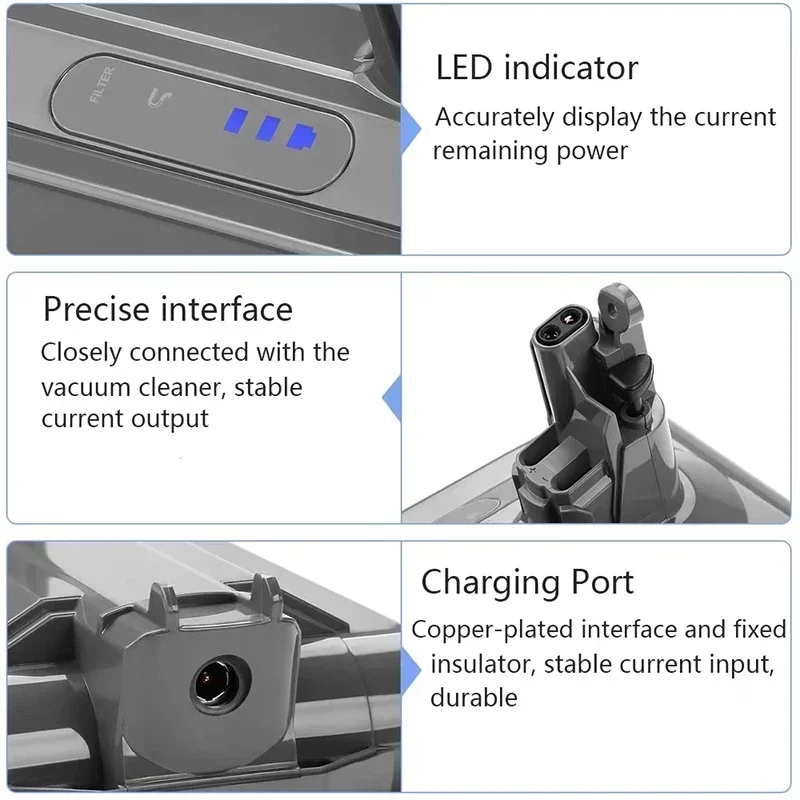 FILTER

LED indicator
Accurately display the current remaining power

Precise interface
Closely connected with the vacuum cleaner, stable current output

Charging Port
Copper-plated interface and fixed insulator, stable current input, durable