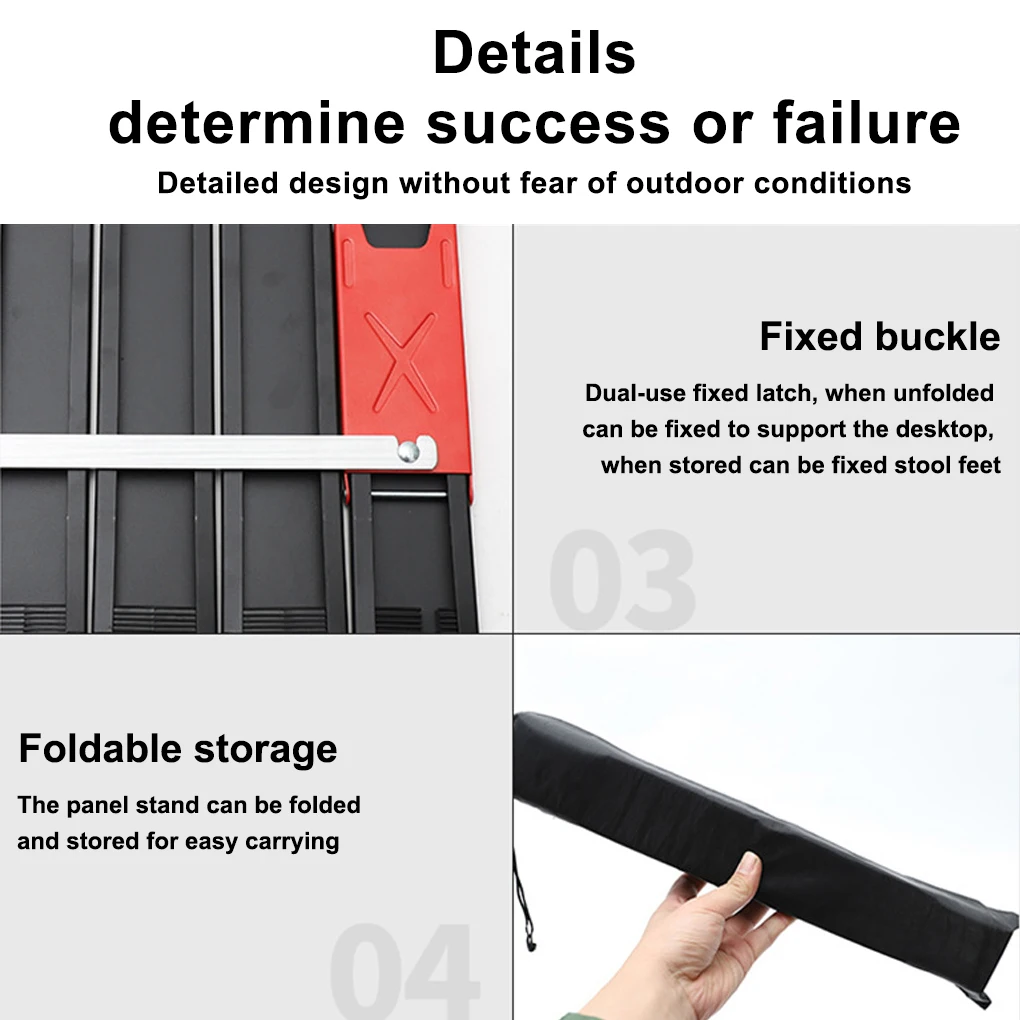 Details
determine success or failure

Detailed design without fear of outdoor conditions

Fixed buckle

Dual-use fixed latch, when unfolded can be fixed to support the desktop, when stored can be fixed stool feet

03

Foldable storage

The panel stand can be folded and stored for easy carrying

04