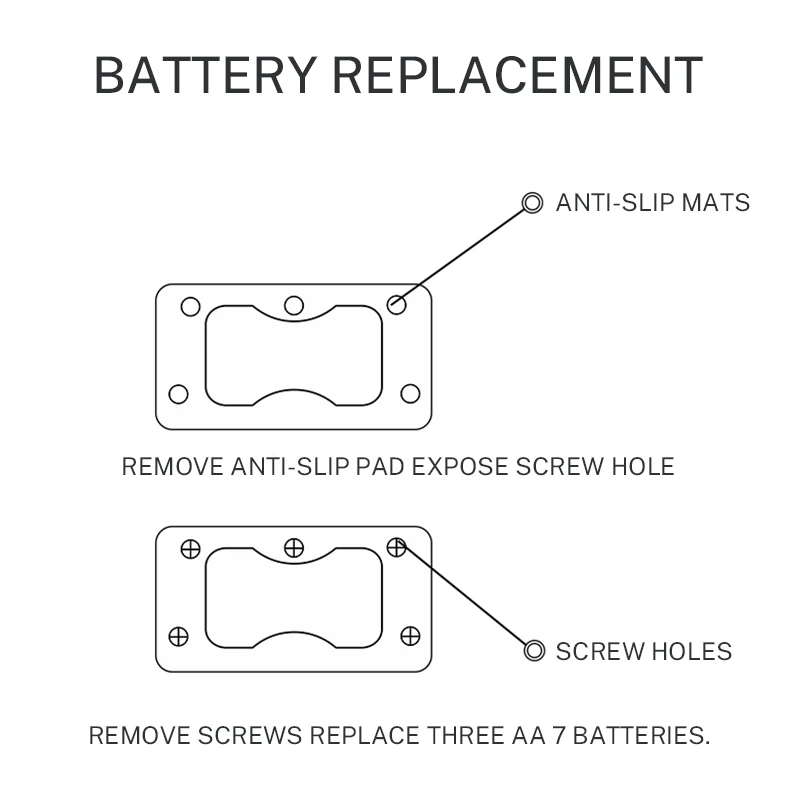 BATTERY REPLACEMENT

ANTI-SLIP MATS

REMOVE ANTI-SLIP PAD EXPOSE SCREW HOLE

SCREW HOLES

REMOVE SCREWS REPLACE THREE AA 7 BATTERIES.