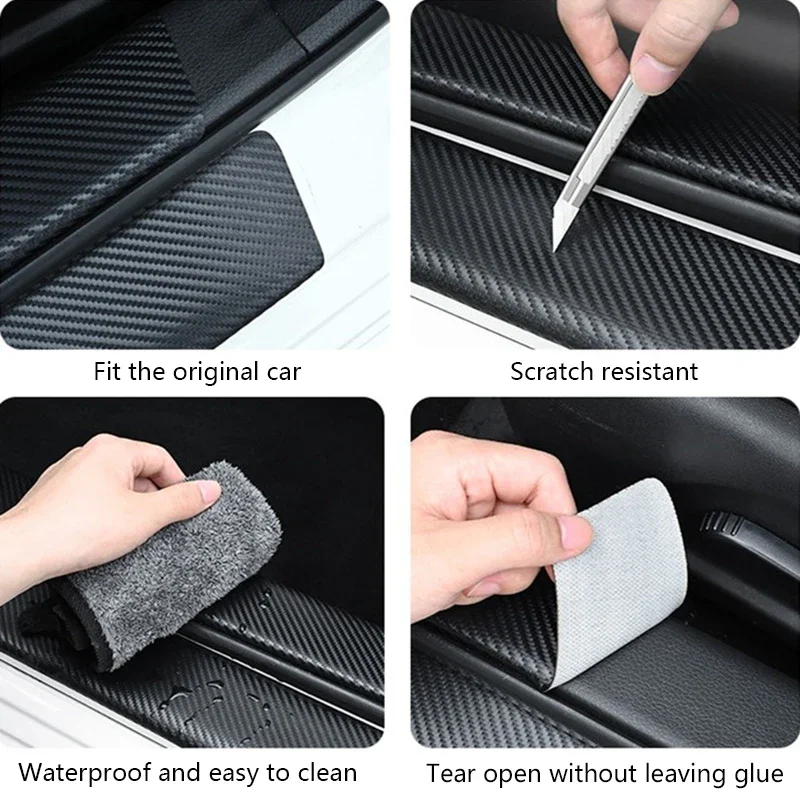 Fit the original car

Scratch resistant

Waterproof and easy to clean

Tear open without leaving glue