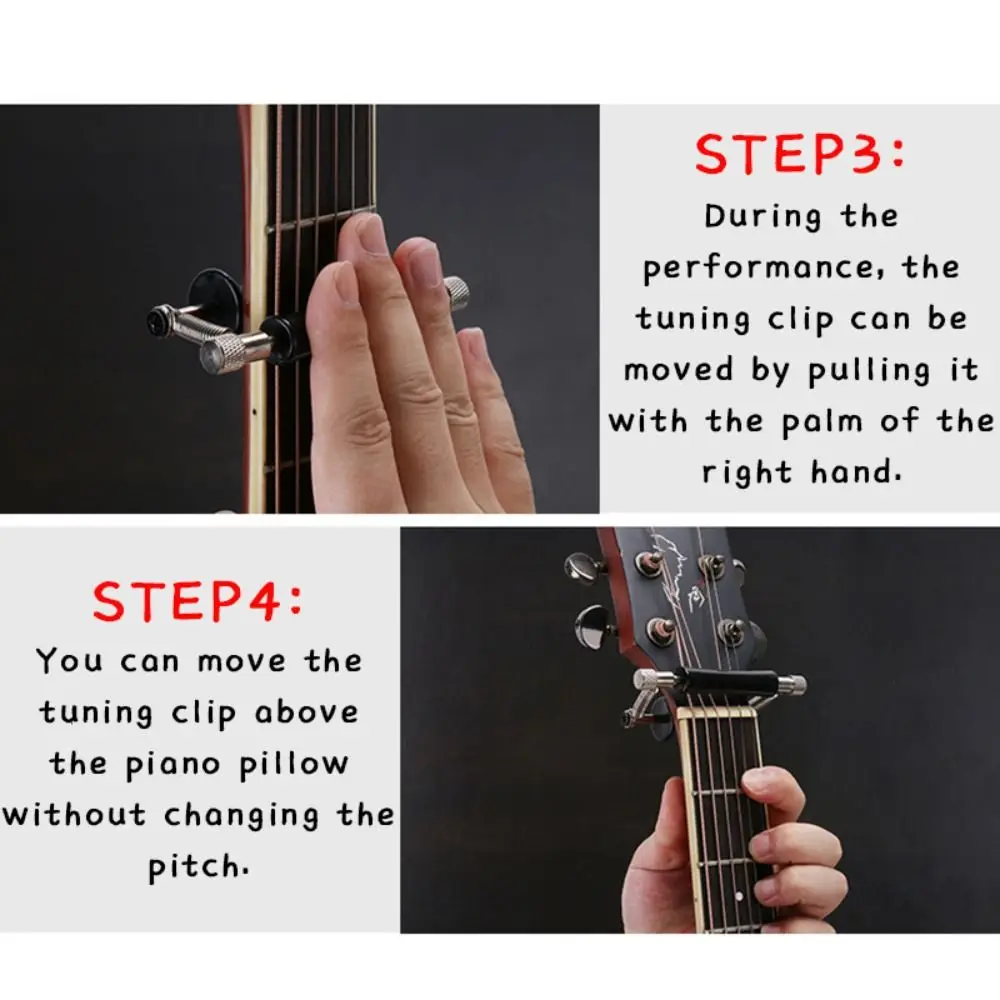 STEP3:
During the performance, the tuning clip can be moved by pulling it with the palm of the right hand.

STEP4:
You can move the tuning clip above the piano pillow without changing the pitch.