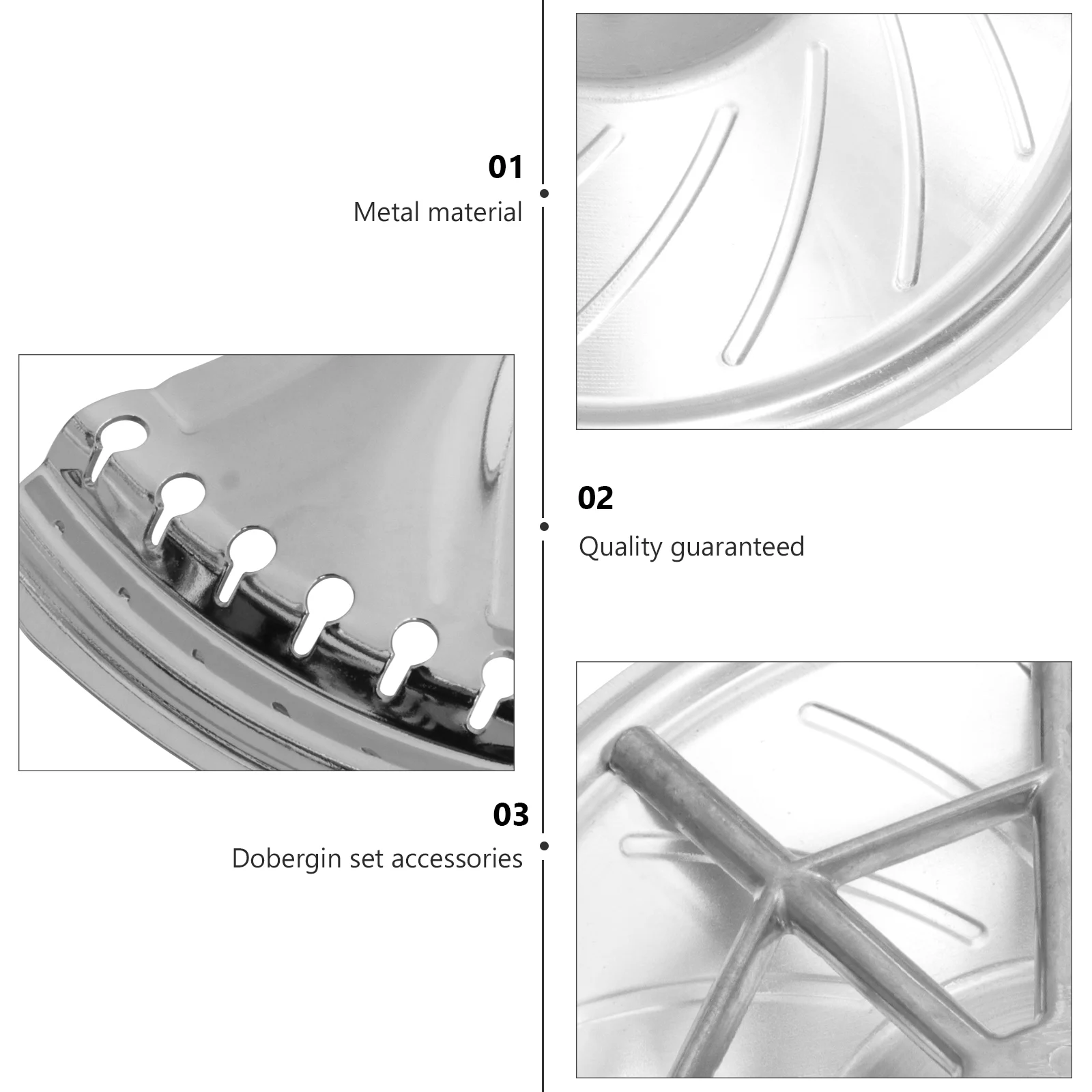 01
Metal material

02
Quality guaranteed

03
Dobergin set accessories