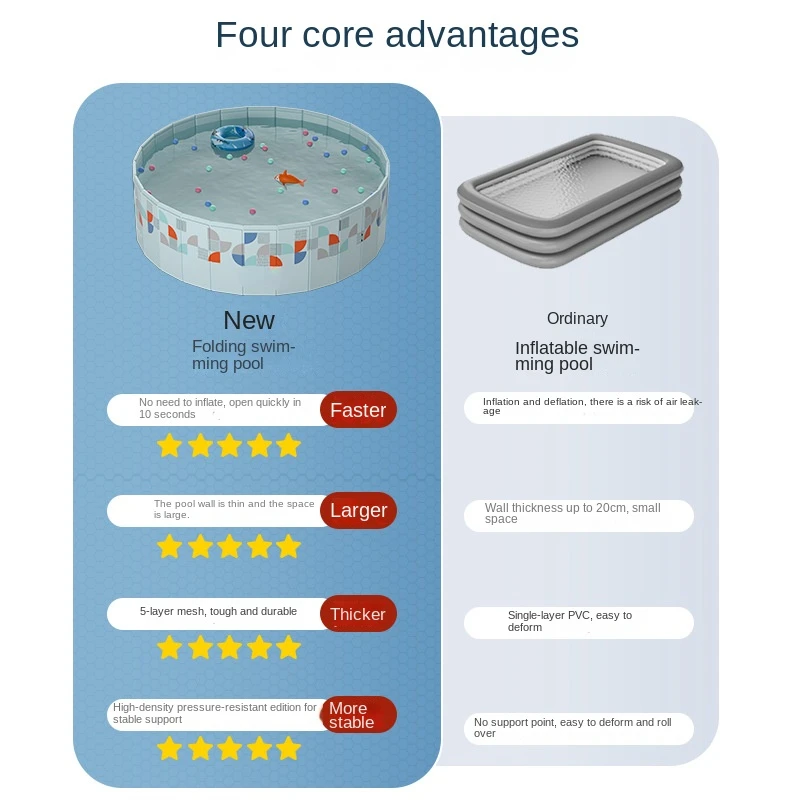 Four core advantages

New

Folding swimming pool

No need to inflate, open quickly in 10 seconds

Faster

The pool wall is thin and the space is large.

Larger

5-layer mesh, tough and durable

Thicker

High-density pressure-resistant edition for stable support

More stable

Ordinary

Inflatable swimming pool

Inflation and deflation, there is a risk of air leakage

Wall thickness up to 20cm, small space

Single-layer PVC, easy to deform

No support point, easy to deform and roll over