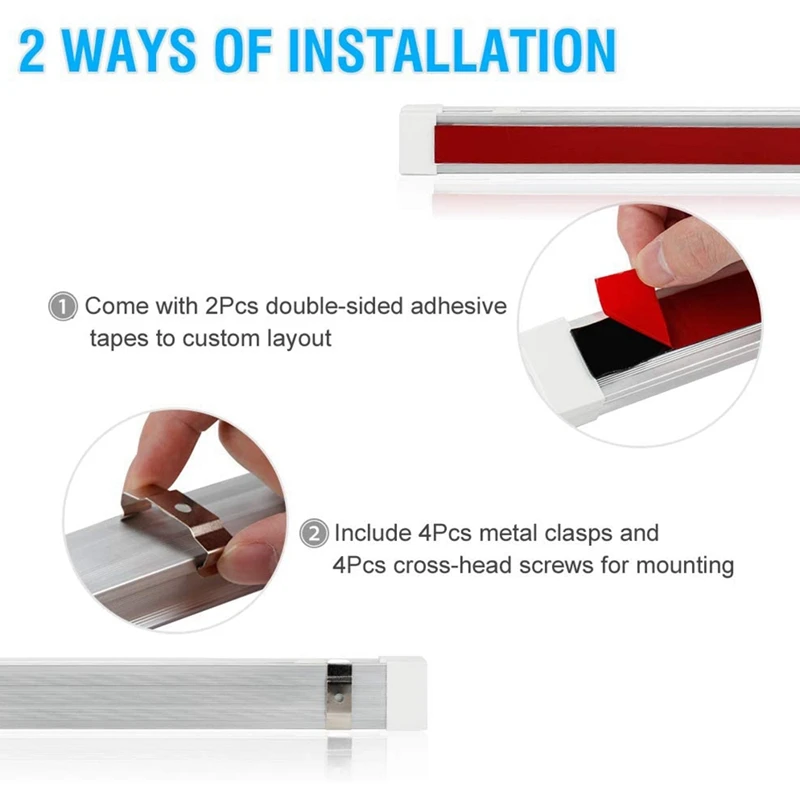 2 WAYS OF INSTALLATION

1 Come with 2Pcs double-sided adhesive tapes to custom layout

2 Include 4Pcs metal clasps and 4Pcs cross-head screws for mounting