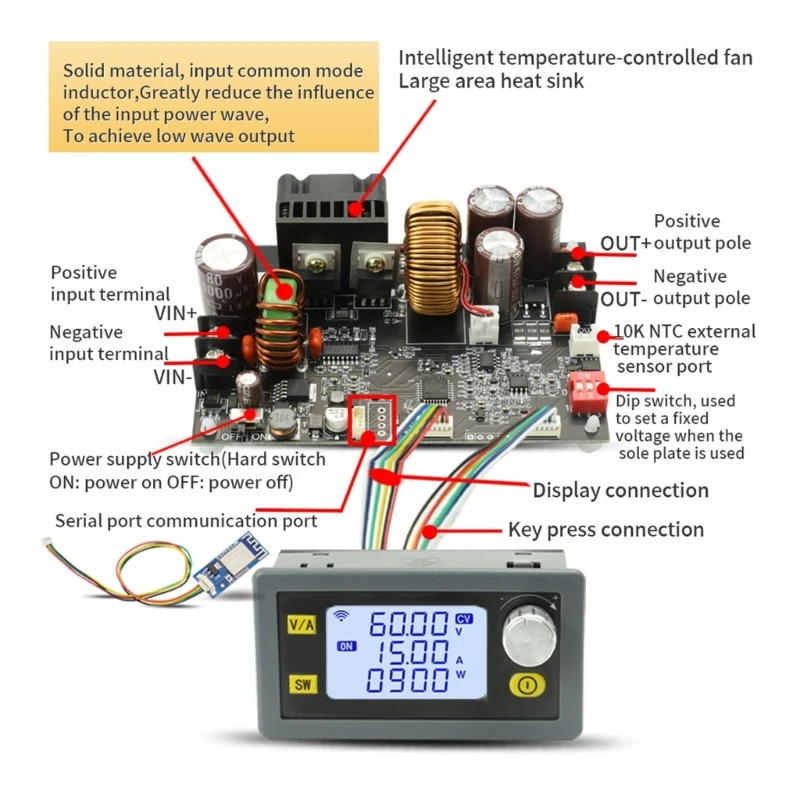 Solid material, input common mode inductor,Greatly reduce the influence of the input power wave,
To achieve low wave output

Intelligent temperature-controlled fan
Large area heat sink

Positive input terminal
VIN+

Negative input terminal
VIN-

OUT+ Positive output pole

OUT- Negative output pole

10K NTC external temperature sensor port

Dip switch, used to set a fixed voltage when the sole plate is used

Power supply switch(Hard switch ON: power on OFF: power off)

Serial port communication port

Display connection

Key press connection

V/A

SW

ON

60.00 CV V
15.00 A
0900 W