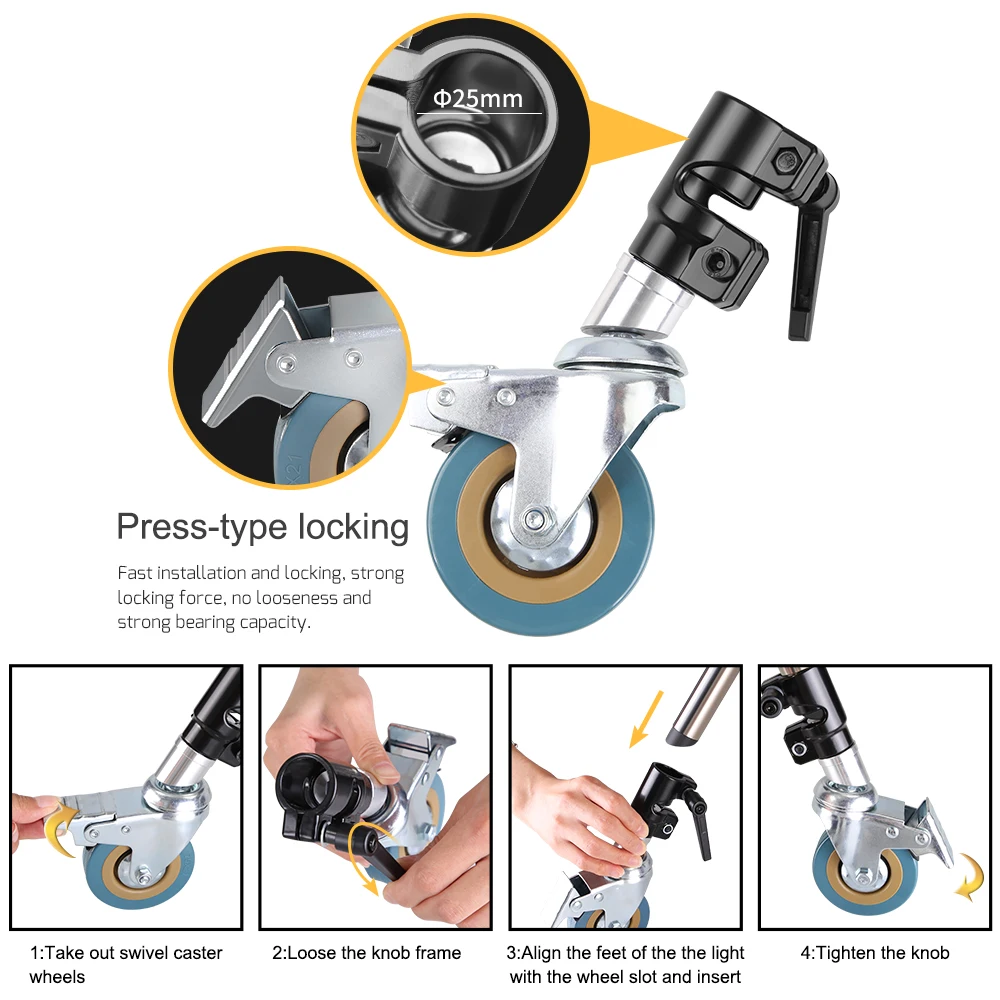 Φ25mm

Press-type locking

Fast installation and locking, strong locking force, no looseness and strong bearing capacity.

1:Take out swivel caster wheels

2:Loose the knob frame

3:Align the feet of the the light with the wheel slot and insert

4:Tighten the knob