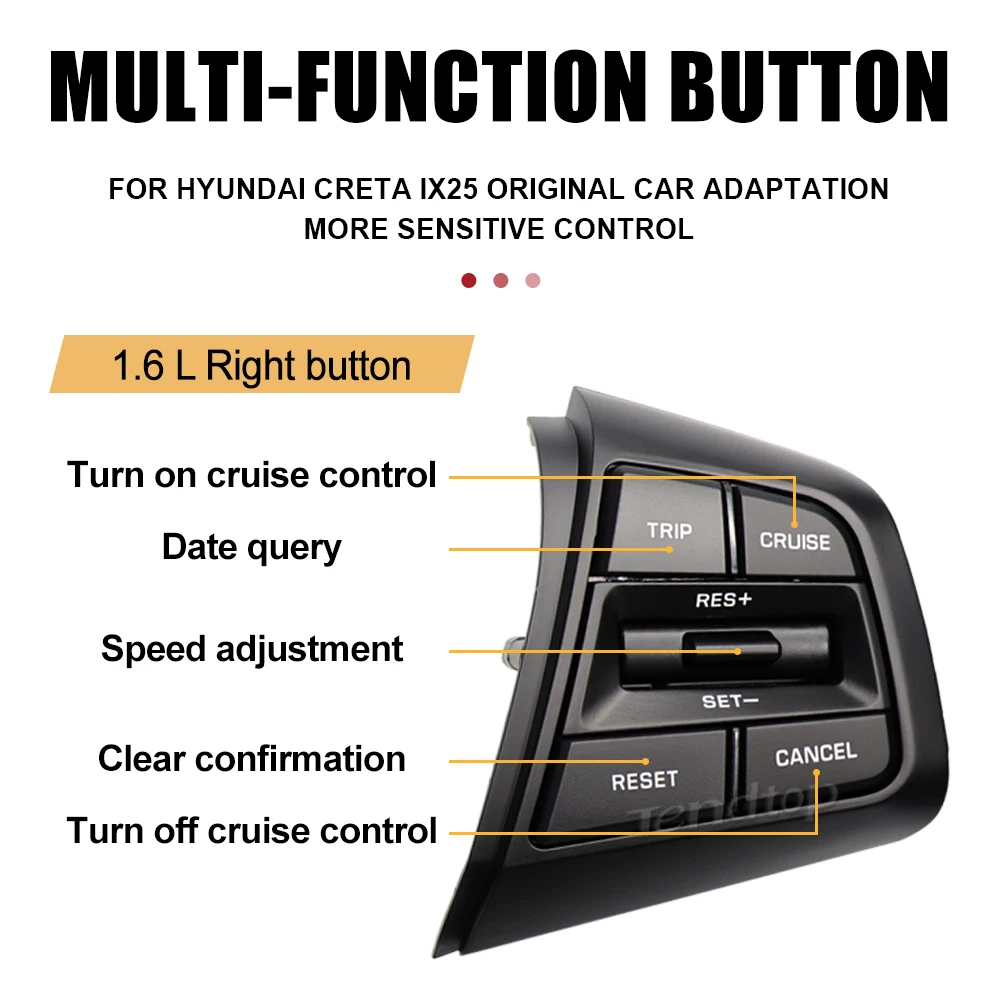 MULTI-FUNCTION BUTTON

FOR HYUNDAI CRETA IX25 ORIGINAL CAR ADAPTATION
MORE SENSITIVE CONTROL

1.6 L Right button

Turn on cruise control

Date query

Speed adjustment

Clear confirmation

Turn off cruise control

TRIP

CRUISE

RES+

SET−

RESET

CANCEL

Tenditop