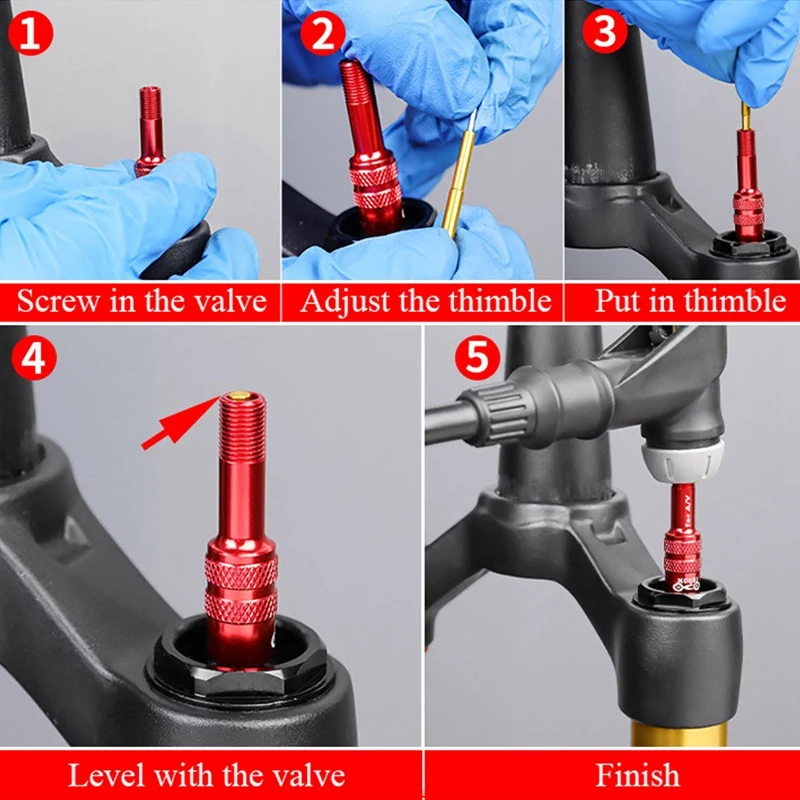 1

Screw in the valve

2

Adjust the thimble

3

Put in thimble

4

Level with the valve

5

Finish