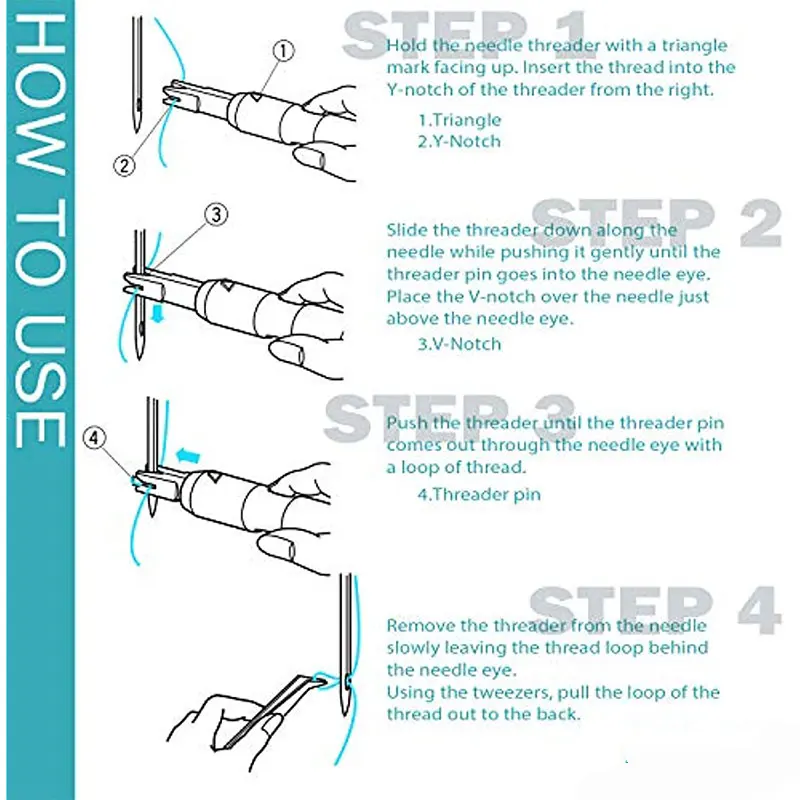 HOW TO USE

①

②

STEP 1

Hold the needle threader with a triangle mark facing up. Insert the thread into the Y-notch of the threader from the right.

1.Triangle
2.Y-Notch

③

STEP 2

Slide the threader down along the needle while pushing it gently until the threader pin goes into the needle eye. Place the V-notch over the needle just above the needle eye.

3.V-Notch

④

STEP 3

Push the threader until the threader pin comes out through the needle eye with a loop of thread.

4.Threader pin

STEP 4

Remove the threader from the needle slowly leaving the thread loop behind the needle eye.
Using the tweezers, pull the loop of the thread out to the back.