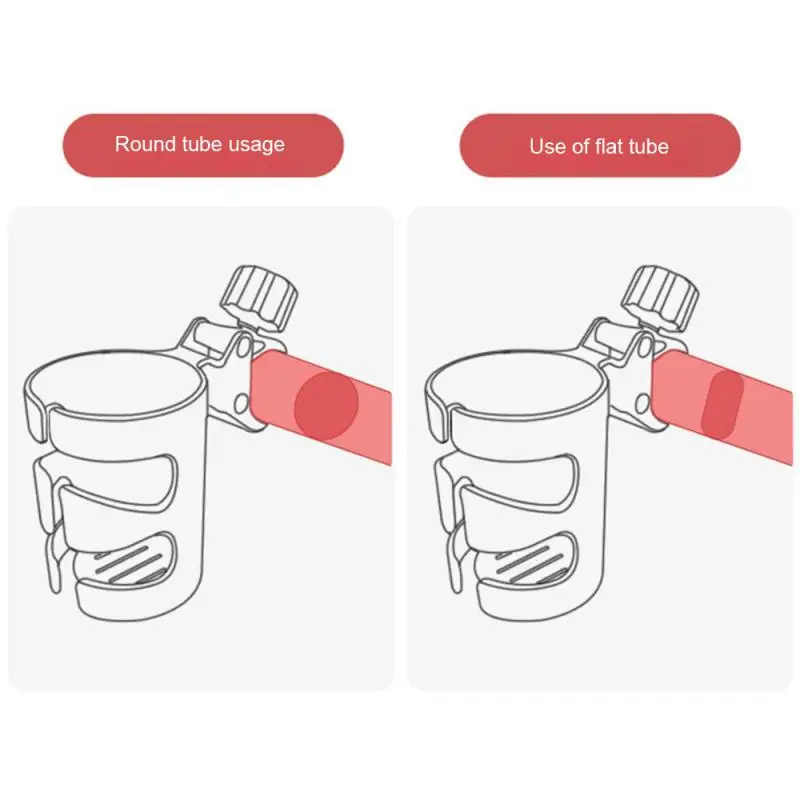 Round tube usage

Use of flat tube