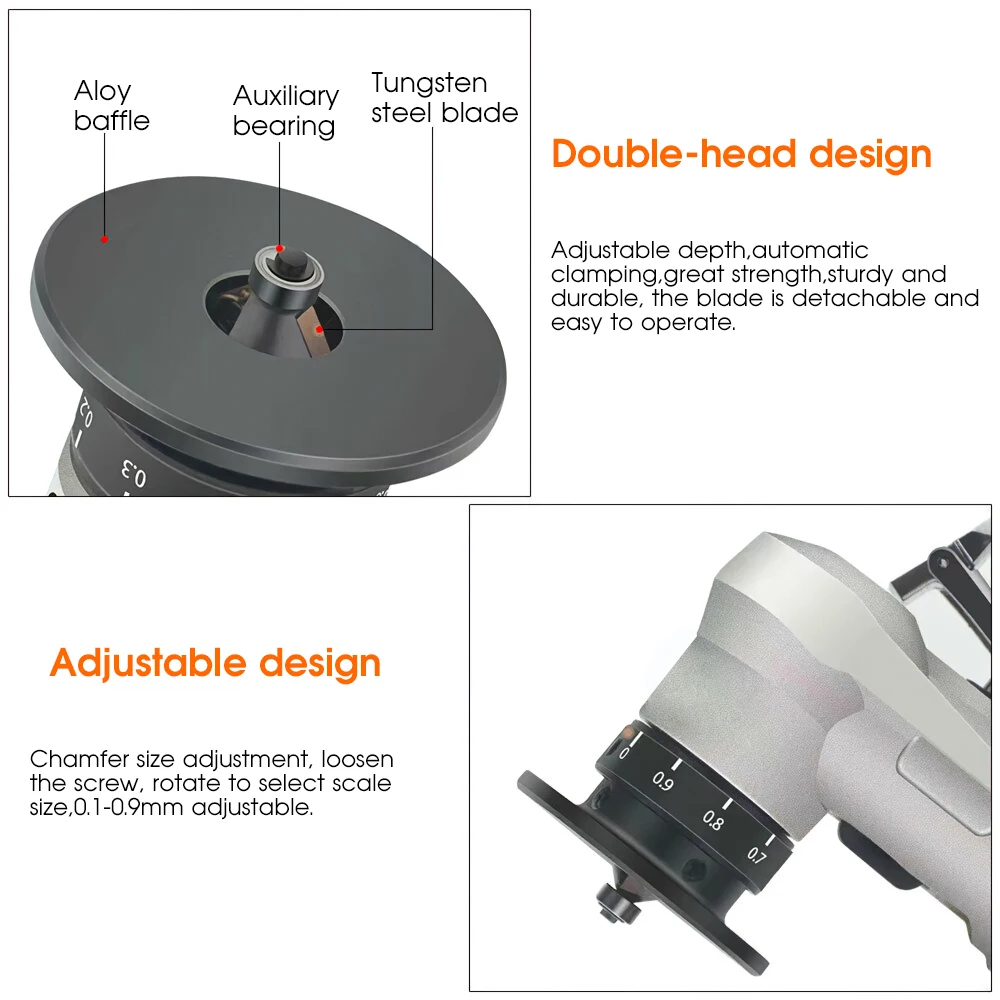 Aloy baffle

Auxiliary bearing

Tungsten steel blade

0.2

0.3

Double-head design

Adjustable depth,automatic clamping,great strength,sturdy and durable, the blade is detachable and easy to operate.

Adjustable design

Chamfer size adjustment, loosen the screw, rotate to select scale size,0.1-0.9mm adjustable.

0

0.9

0.8

0.7