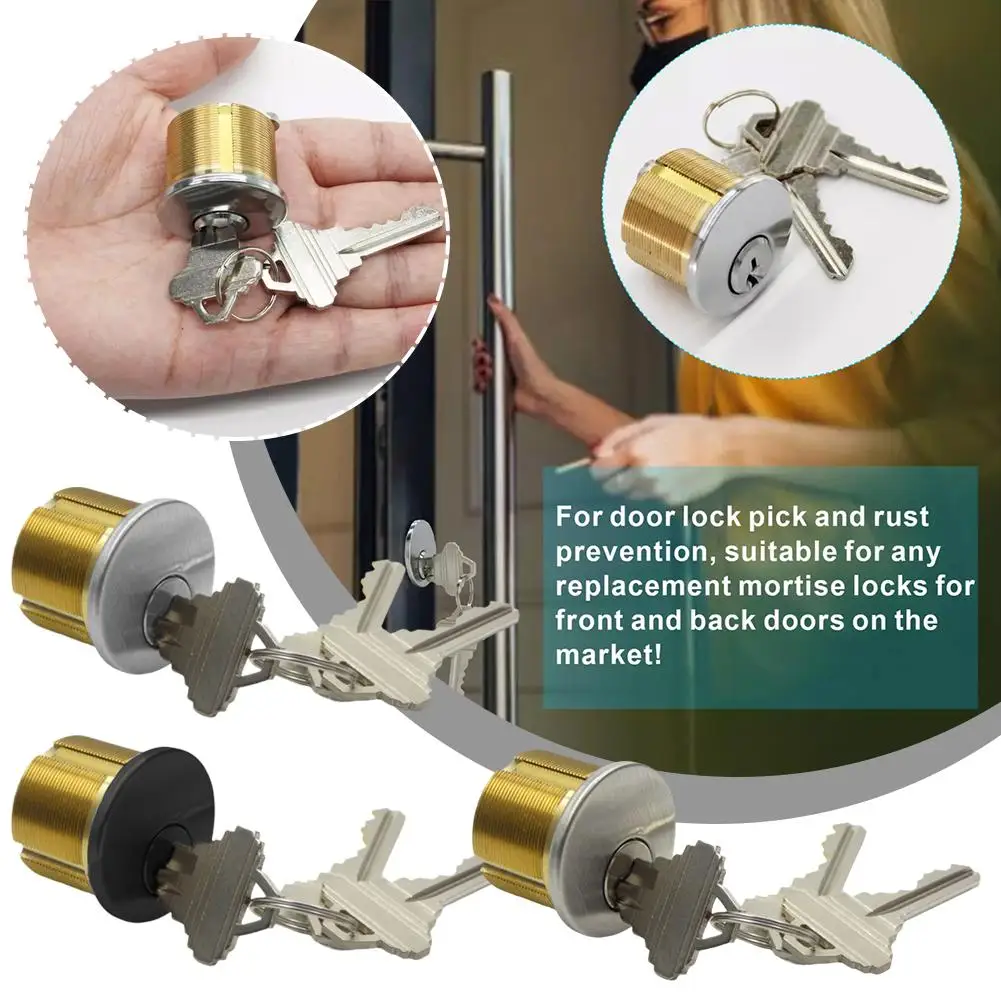 For door lock pick and rust prevention, suitable for any replacement mortise locks for front and back doors on the market!