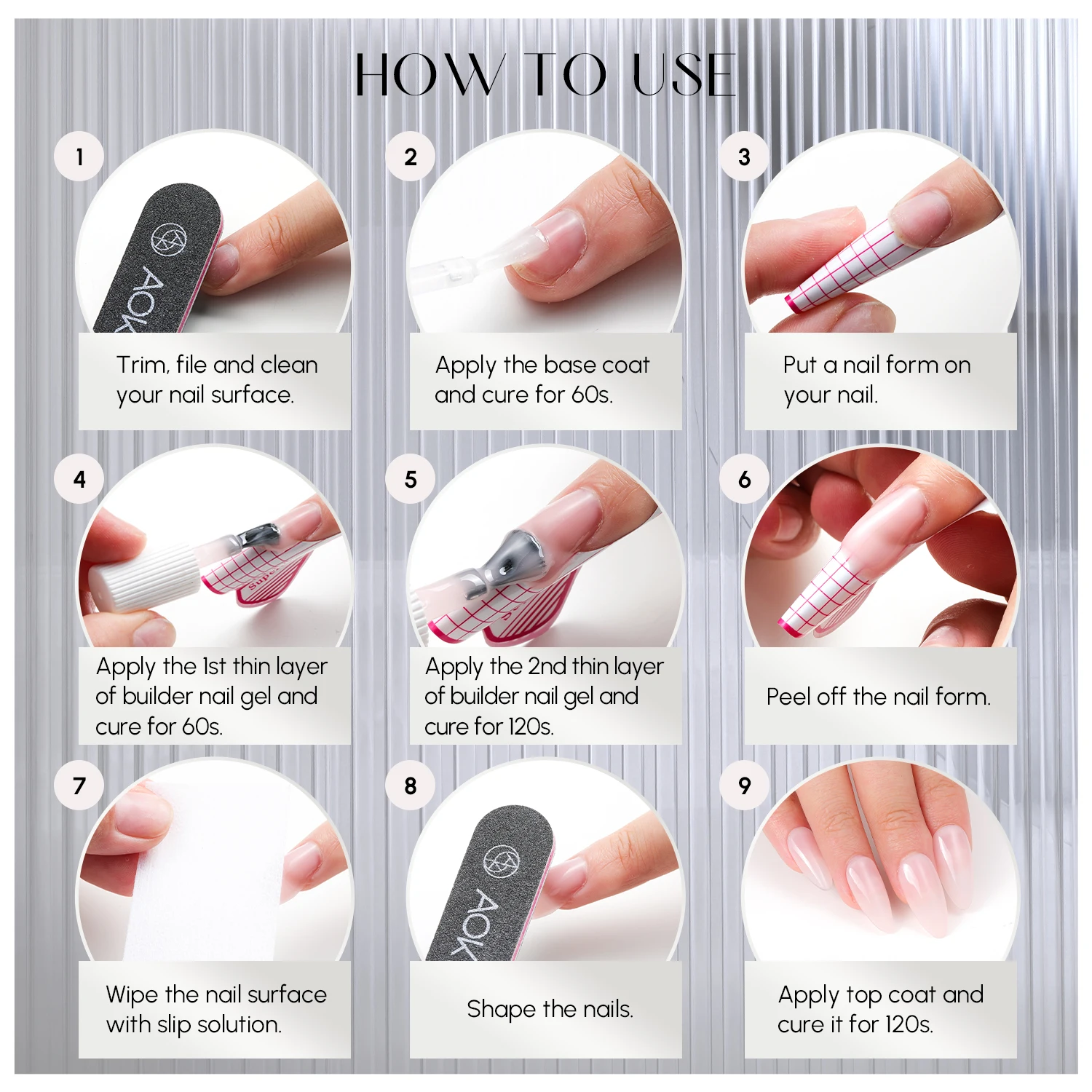 HOW TO USE

1

AOK

Trim, file and clean your nail surface.

2

Apply the base coat and cure for 60s.

3

Put a nail form on your nail.

4

Supe

Apply the 1st thin layer of builder nail gel and cure for 60s.

5

Apply the 2nd thin layer of builder nail gel and cure for 120s.

6

Peel off the nail form.

7

Wipe the nail surface with slip solution.

8

AOK

Shape the nails.

9

Apply top coat and cure it for 120s.