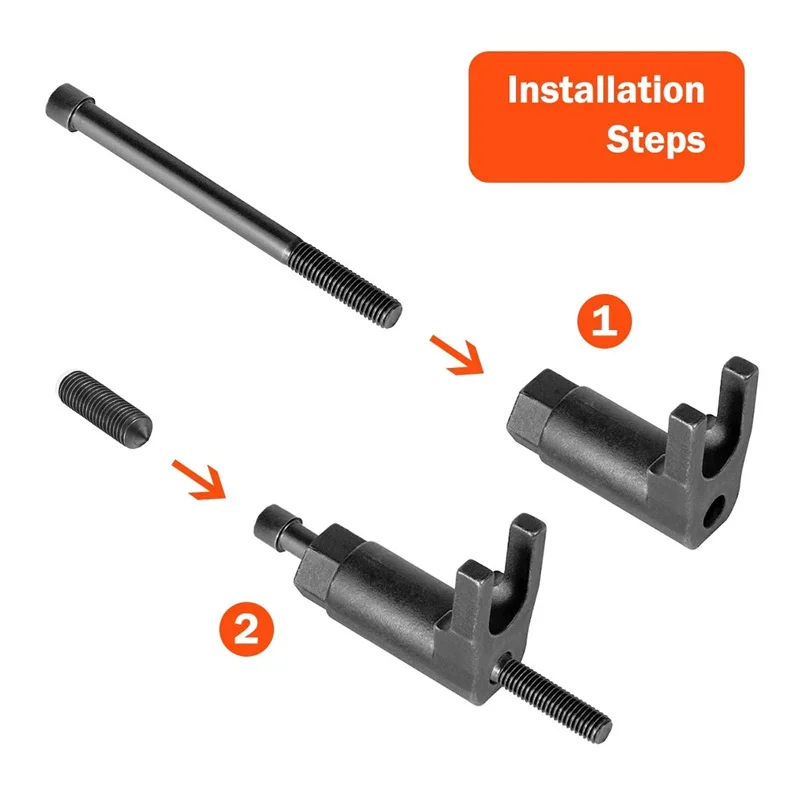 Installation Steps

1

2