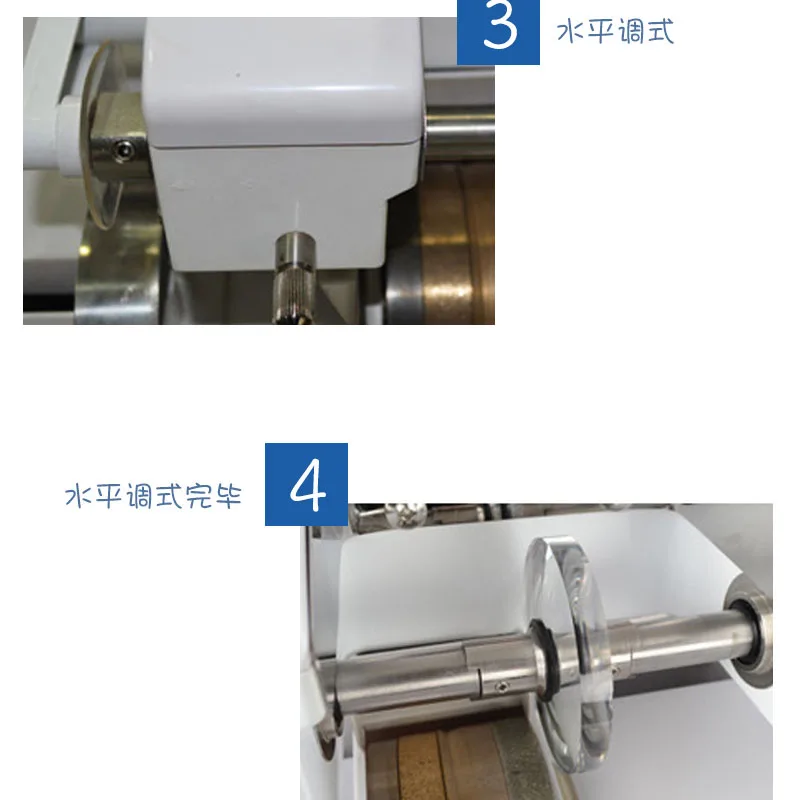 3
水平调式

水平调式完毕
4