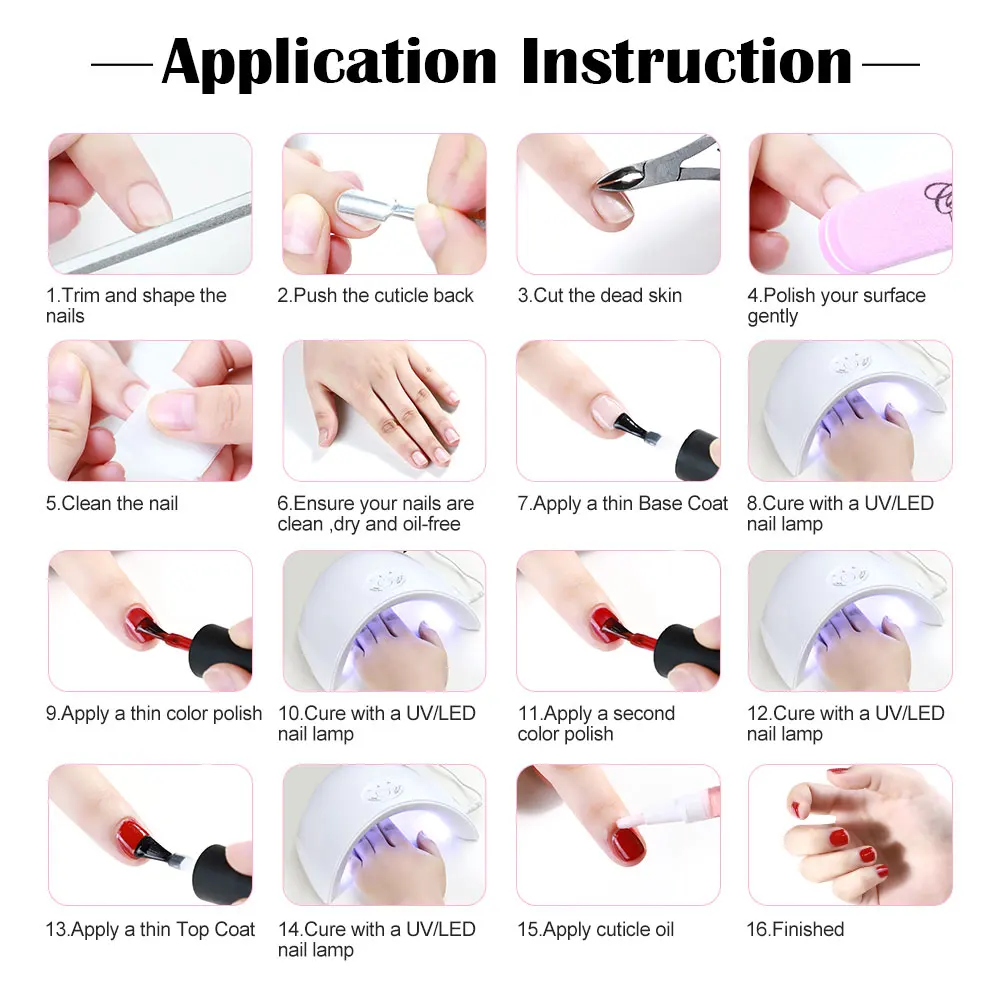 Application Instruction

1.Trim and shape the nails

2.Push the cuticle back

3.Cut the dead skin

4.Polish your surface gently

5.Clean the nail

6.Ensure your nails are clean ,dry and oil-free

7.Apply a thin Base Coat

8.Cure with a UV/LED nail lamp

9.Apply a thin color polish

10.Cure with a UV/LED nail lamp

11.Apply a second color polish

12.Cure with a UV/LED nail lamp

13.Apply a thin Top Coat

14.Cure with a UV/LED nail lamp

15.Apply cuticle oil

16.Finished