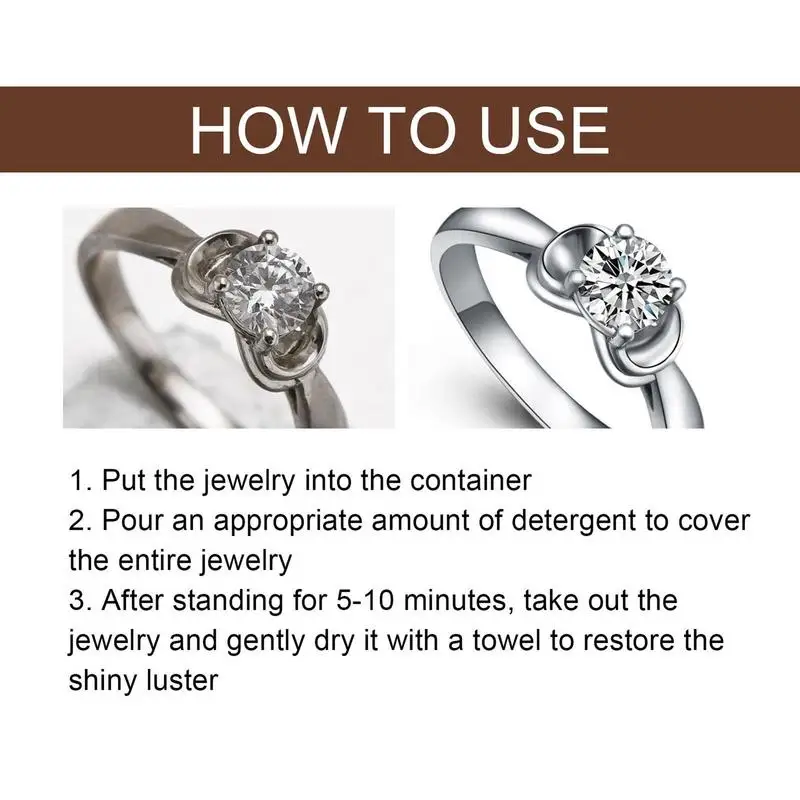 HOW TO USE

1. Put the jewelry into the container
2. Pour an appropriate amount of detergent to cover the entire jewelry
3. After standing for 5-10 minutes, take out the jewelry and gently dry it with a towel to restore the shiny luster