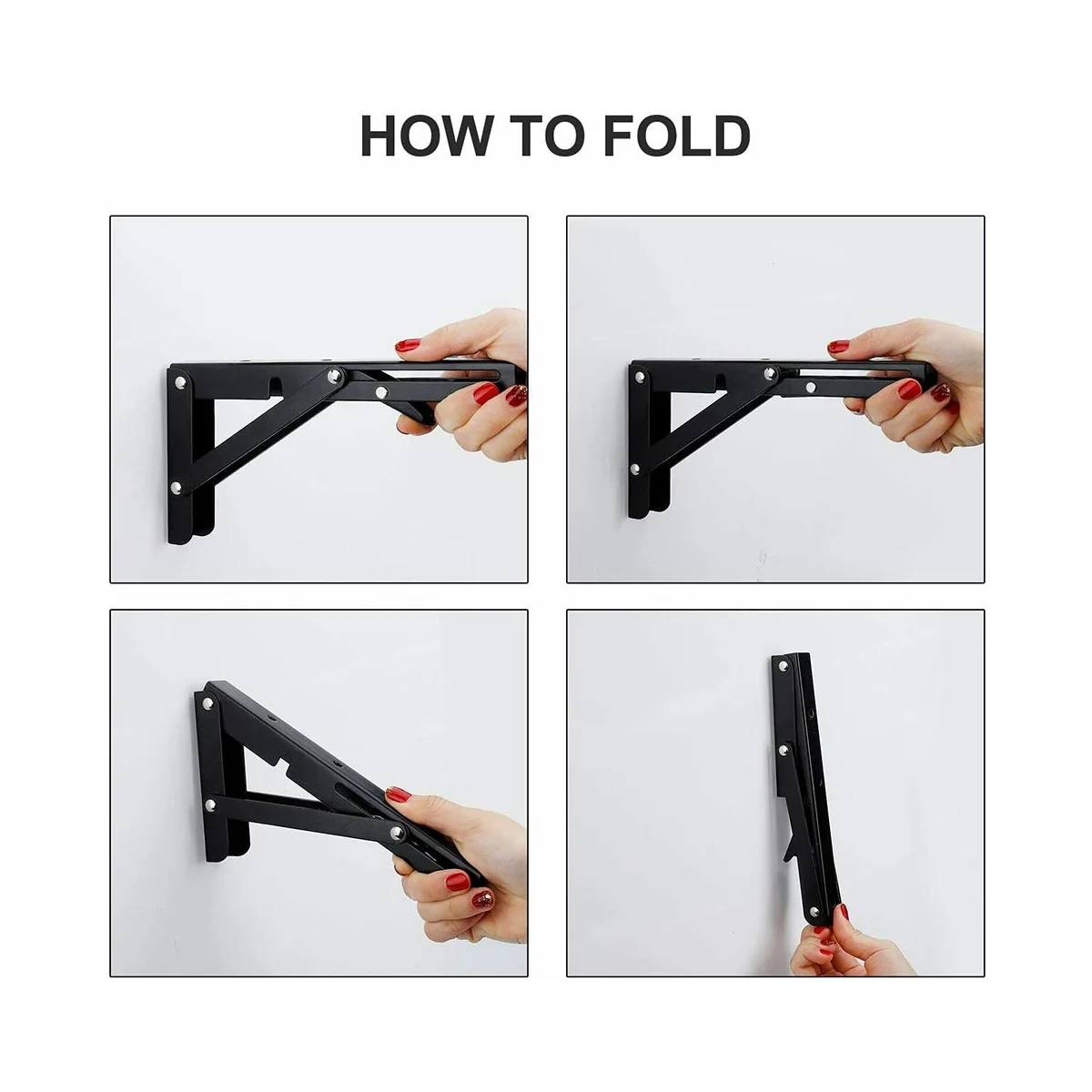 HOW TO FOLD