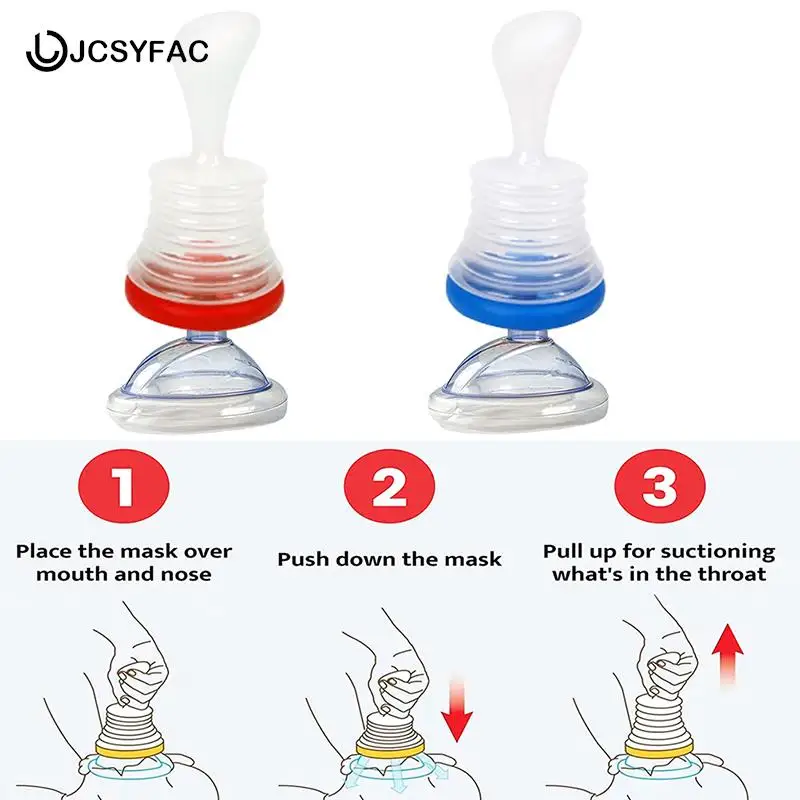 JCSYFAC

1
Place the mask over mouth and nose

2
Push down the mask

3
Pull up for suctioning what's in the throat