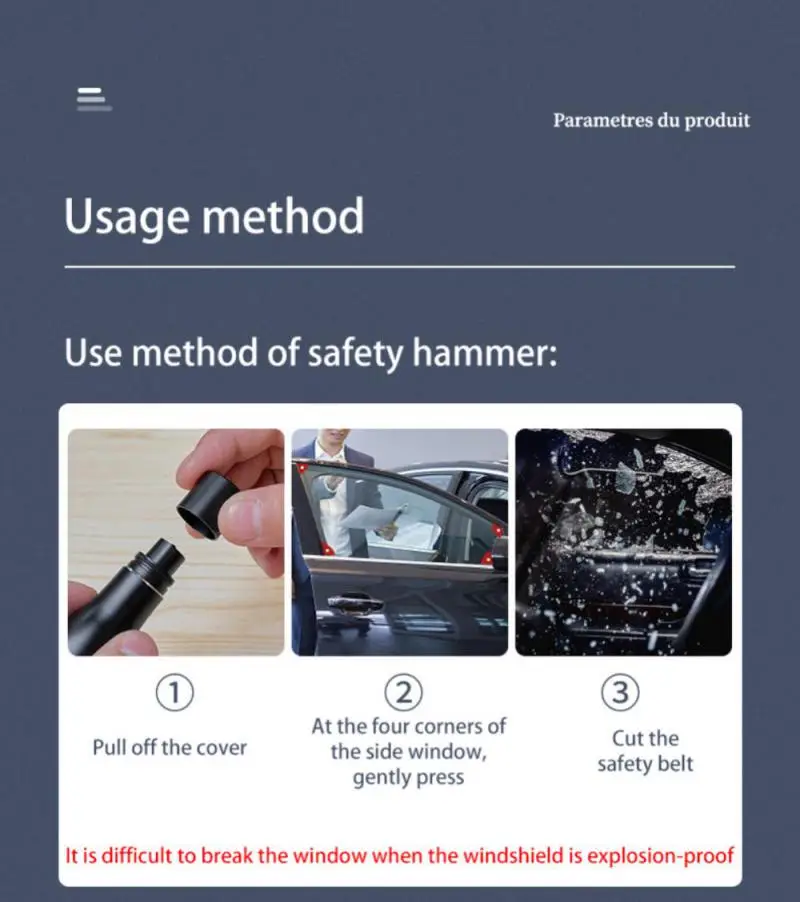 Parametres du produit

Usage method

Use method of safety hammer:

①
Pull off the cover

②
At the four corners of the side window, gently press

③
Cut the safety belt

It is difficult to break the window when the windshield is explosion-proof