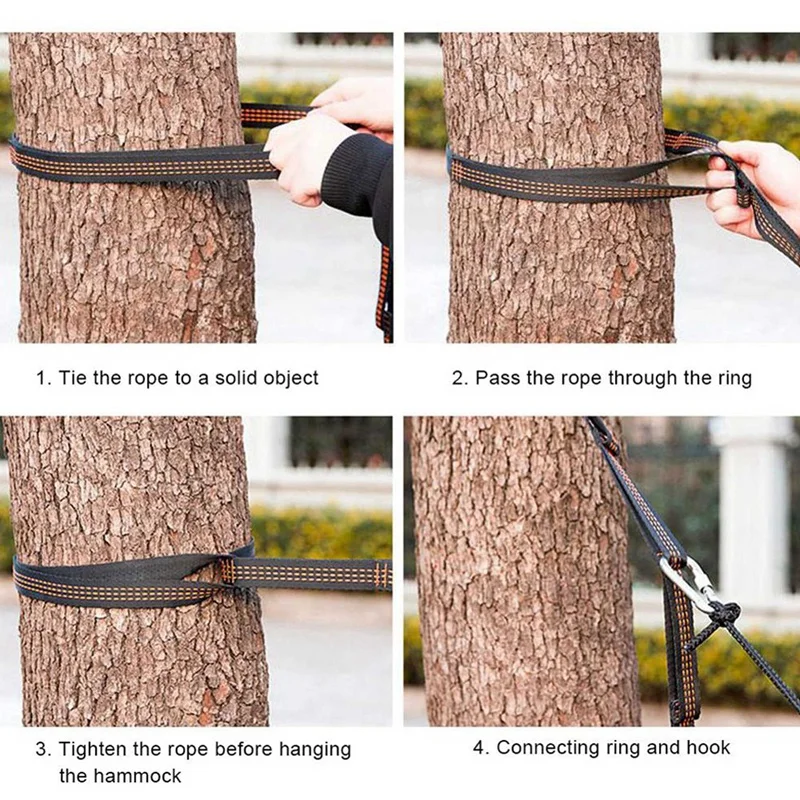 1. Tie the rope to a solid object

2. Pass the rope through the ring

3. Tighten the rope before hanging the hammock

4. Connecting ring and hook