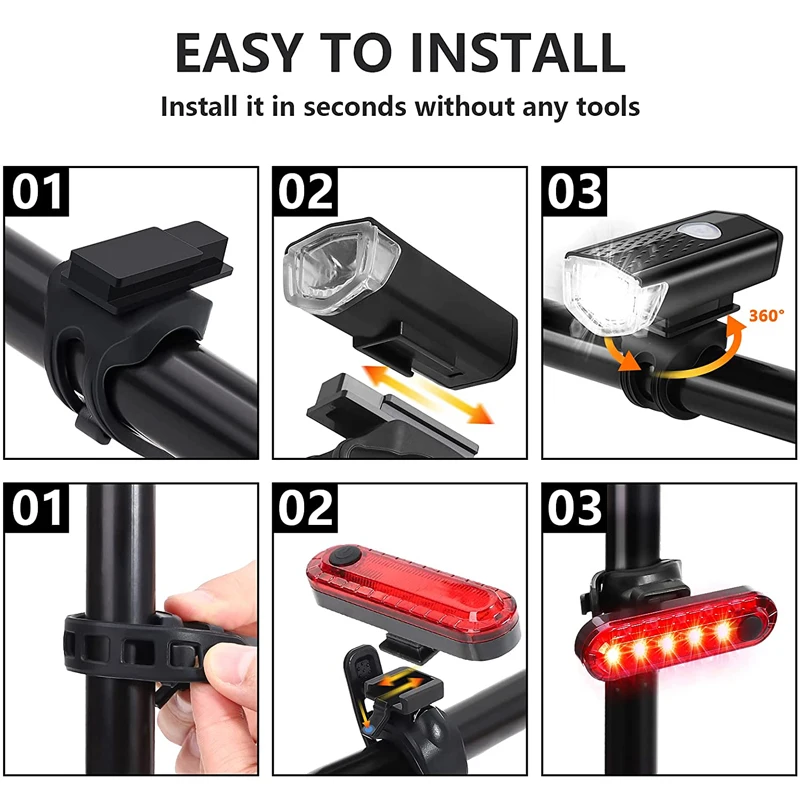 EASY TO INSTALL
Install it in seconds without any tools

01

02

03

360°

01

02

03