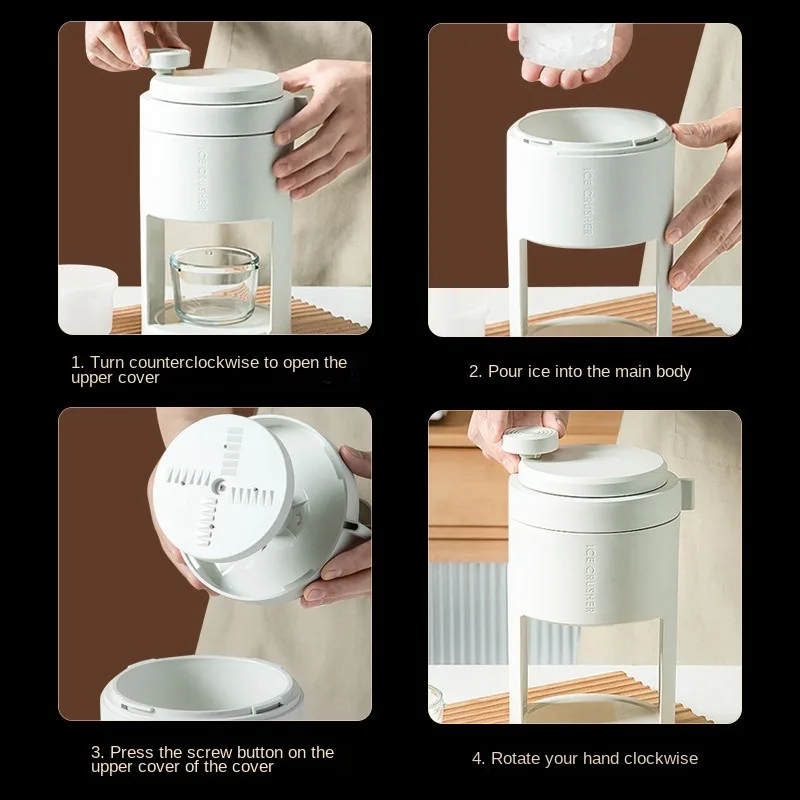 ICE CRUSHER

1. Turn counterclockwise to open the upper cover

ICE CRUSHER

2. Pour ice into the main body

3. Press the screw button on the upper cover of the cover

ICE CRUSHER

4. Rotate your hand clockwise