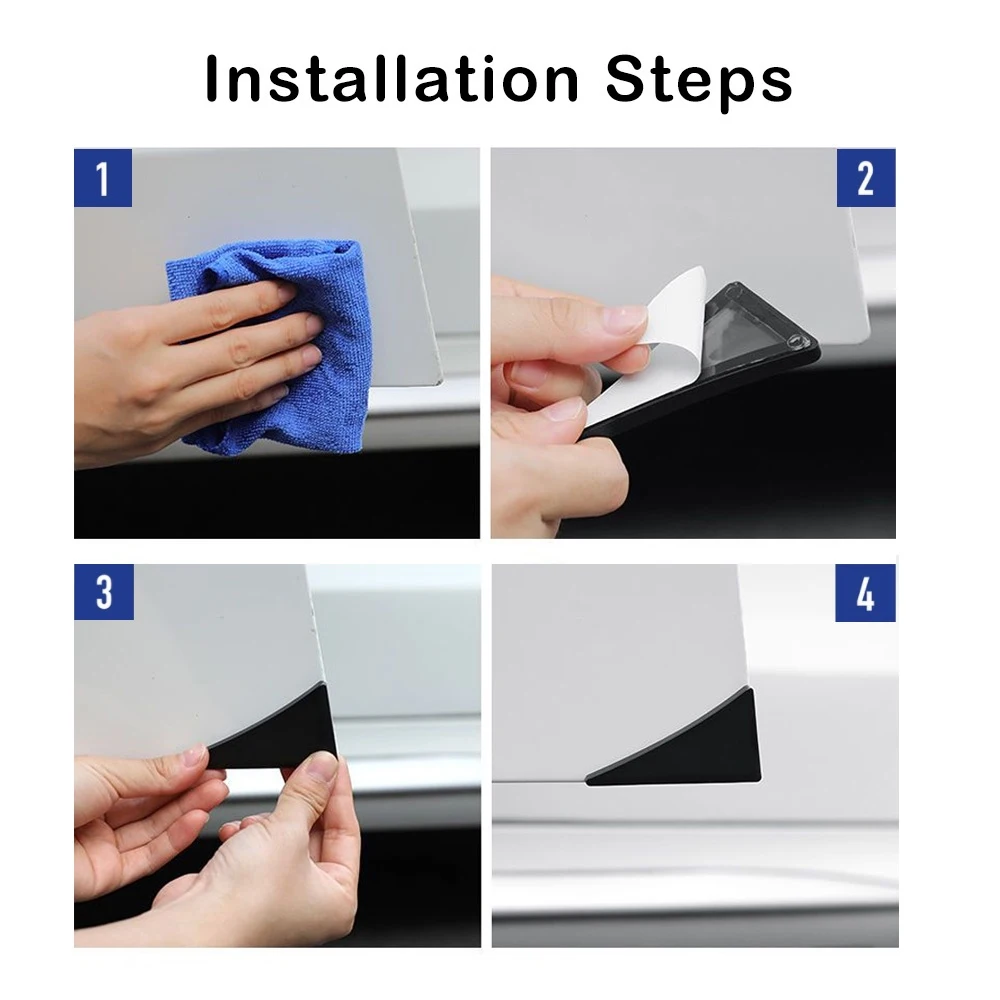 Installation Steps

1

2

3

4