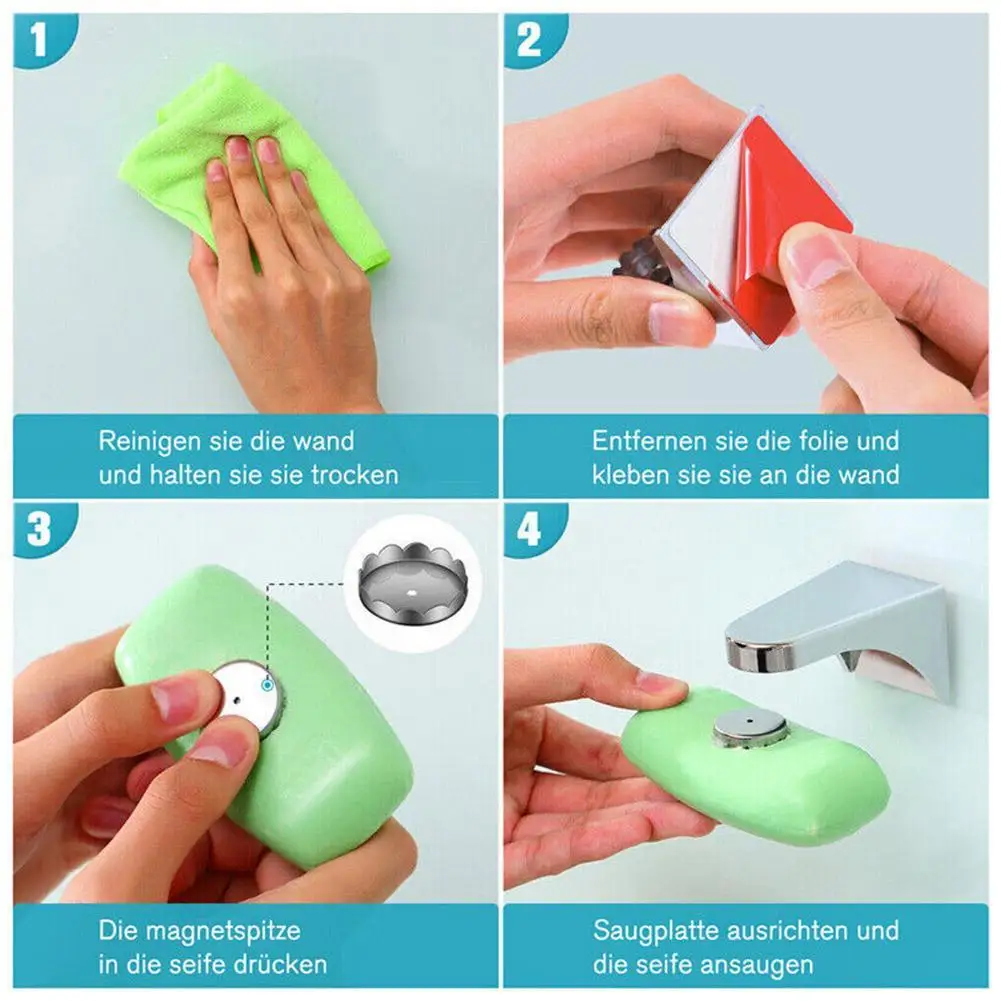 1

Reinigen sie die wand und halten sie sie trocken

2

Entfernen sie die folie und kleben sie sie an die wand

3

Die magnetspitze in die seife drücken

4

Saugplatte ausrichten und die seife ansaugen