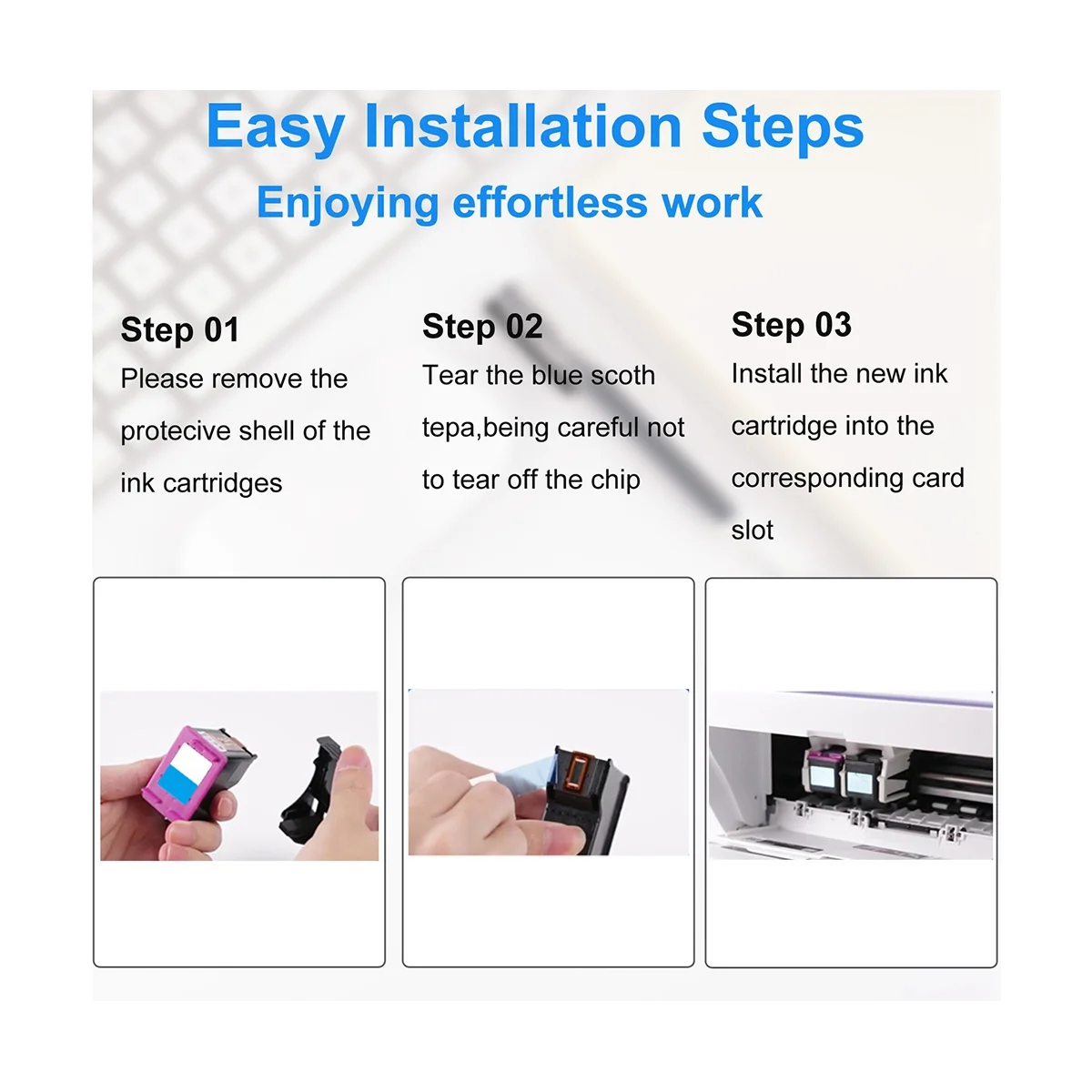 Easy Installation Steps

Enjoying effortless work

Step 01

Please remove the protecive shell of the ink cartridges

Step 02

Tear the blue scoth tepa,being careful not to tear off the chip

Step 03

Install the new ink cartridge into the corresponding card slot