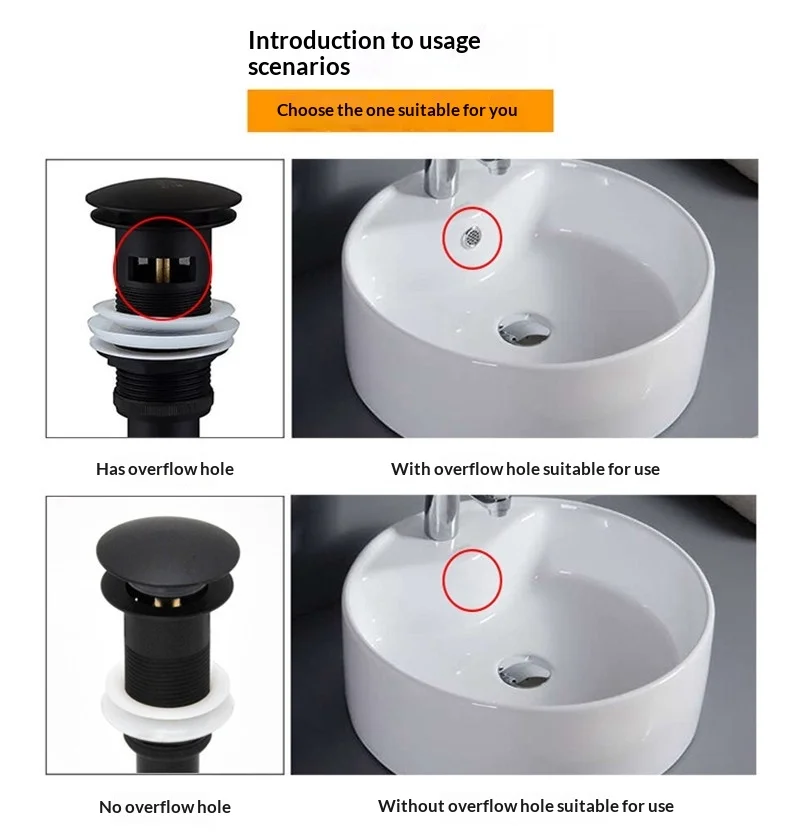 Introduction to usage scenarios

Choose the one suitable for you

Has overflow hole

With overflow hole suitable for use

No overflow hole

Without overflow hole suitable for use