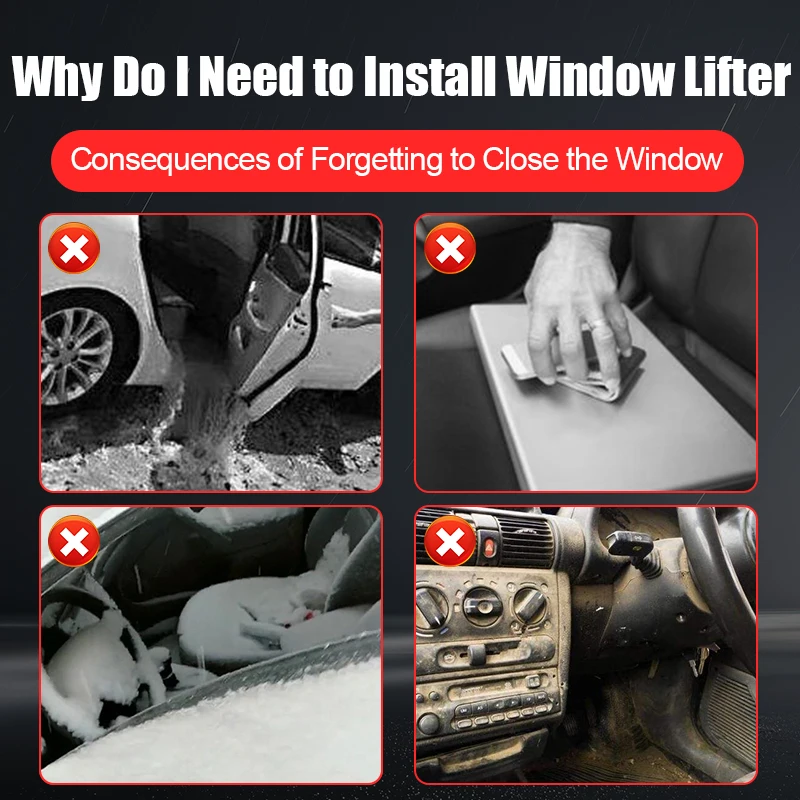 Why Do I Need to Install Window Lifter

Consequences of Forgetting to Close the Window