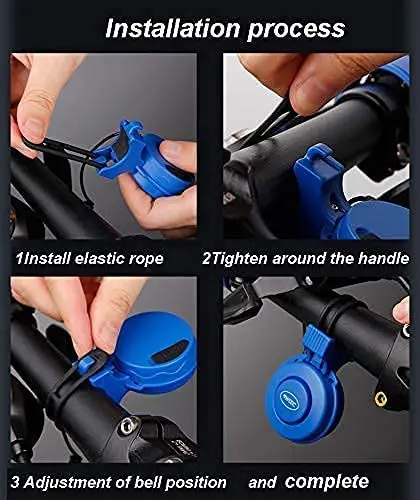 Installation process

1Install elastic rope

2Tighten around the handle

3 Adjustment of bell position

and complete