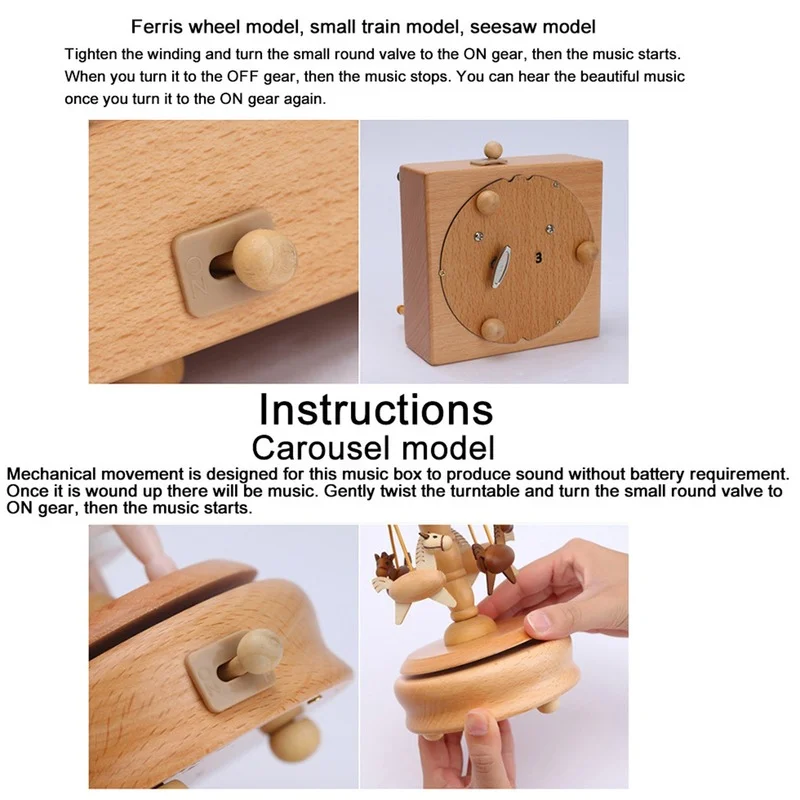 Ferris wheel model, small train model, seesaw model

Tighten the winding and turn the small round valve to the ON gear, then the music starts. When you turn it to the OFF gear, then the music stops. You can hear the beautiful music once you turn it to the ON gear again.

ON

3

Instructions

Carousel model

Mechanical movement is designed for this music box to produce sound without battery requirement. Once it is wound up there will be music. Gently twist the turntable and turn the small round valve to ON gear, then the music starts.