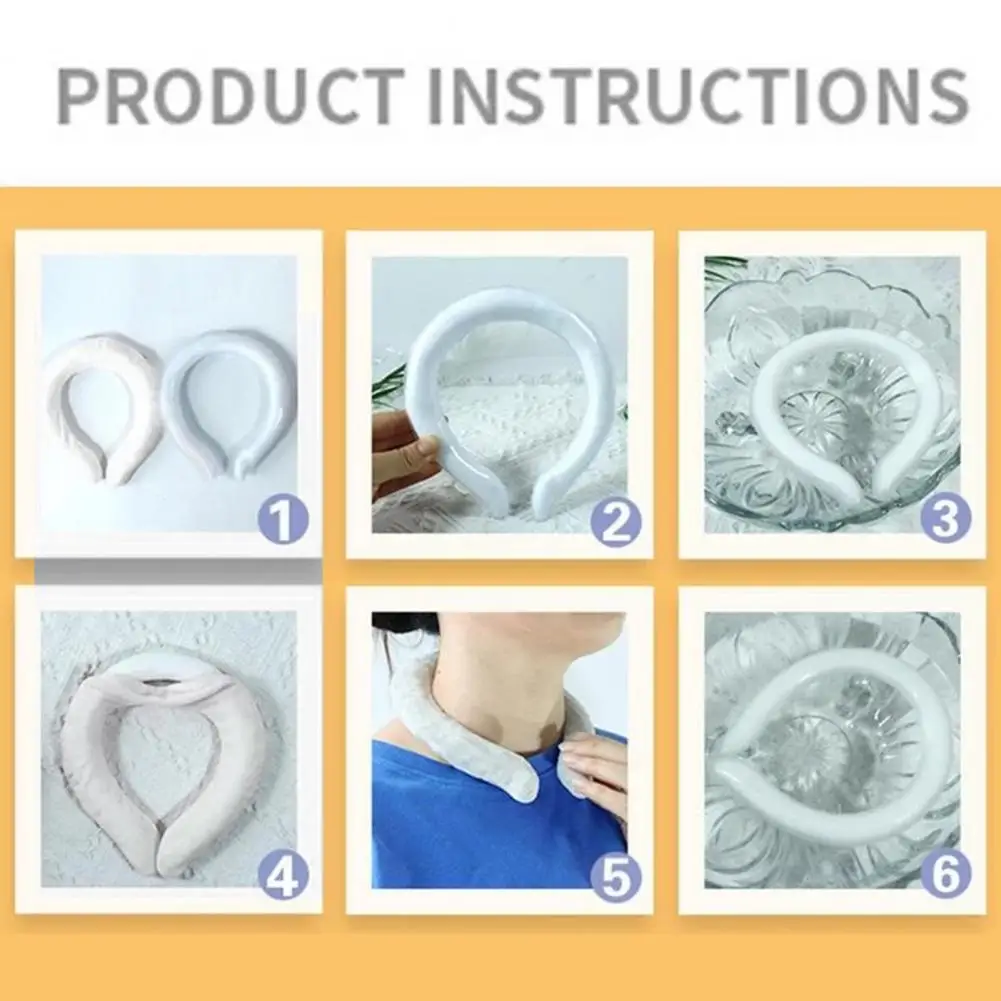 PRODUCT INSTRUCTIONS

1

2

3

4

5

6