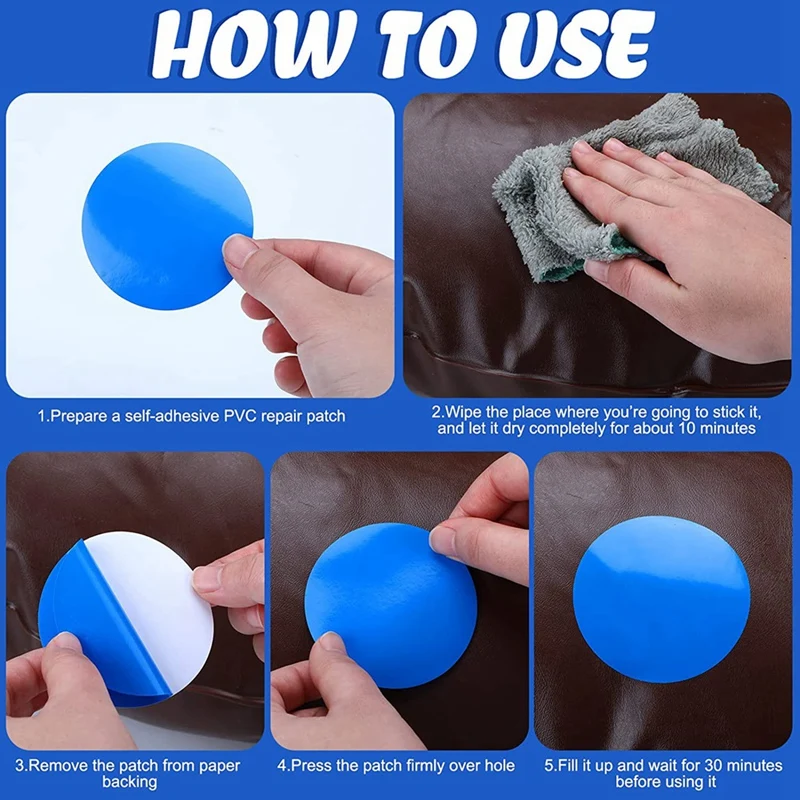 HOW TO USE

1.Prepare a self-adhesive PVC repair patch

2.Wipe the place where you're going to stick it, and let it dry completely for about 10 minutes

3.Remove the patch from paper backing

4.Press the patch firmly over hole

5.Fill it up and wait for 30 minutes before using it