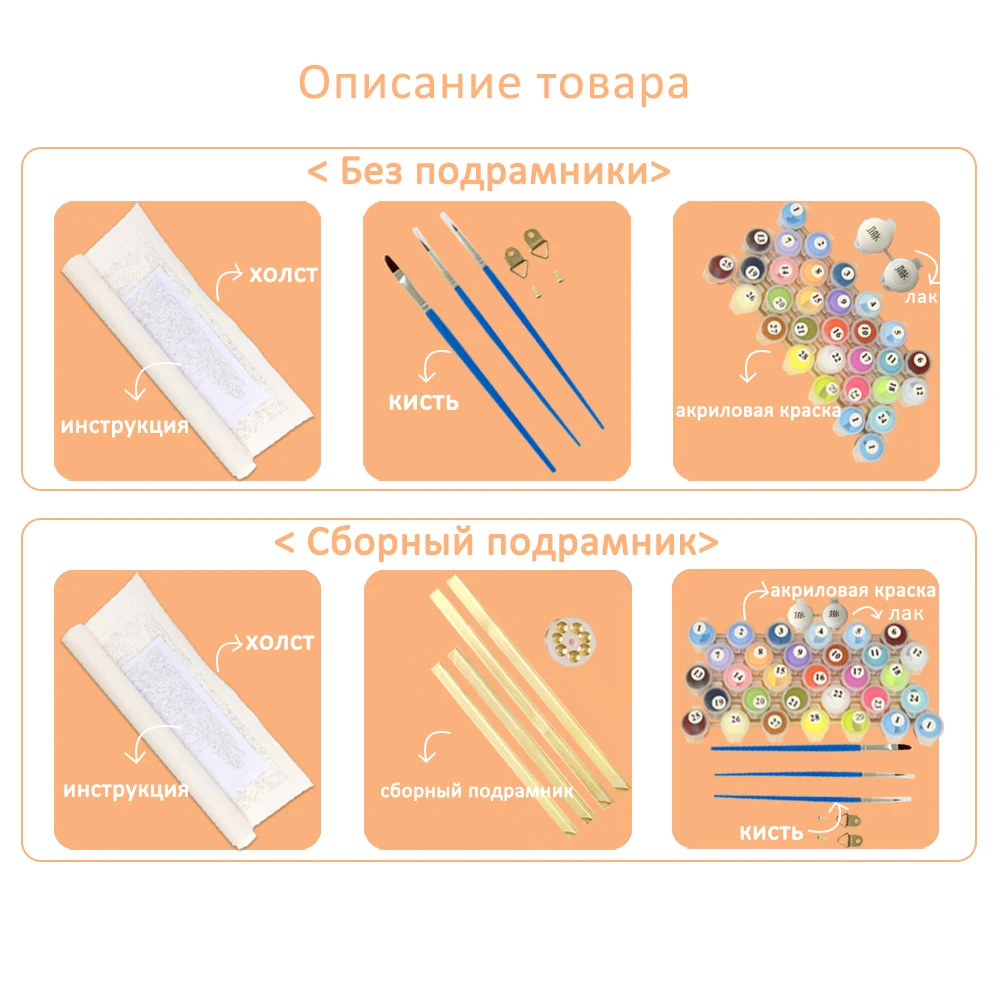 Описание товара

< Без подрамники>

холст

инструкция

кисть

лак

акриловая краска

< Сборный подрамник>

холст

инструкция

сборный подрамник

акриловая краска

лак

кисть