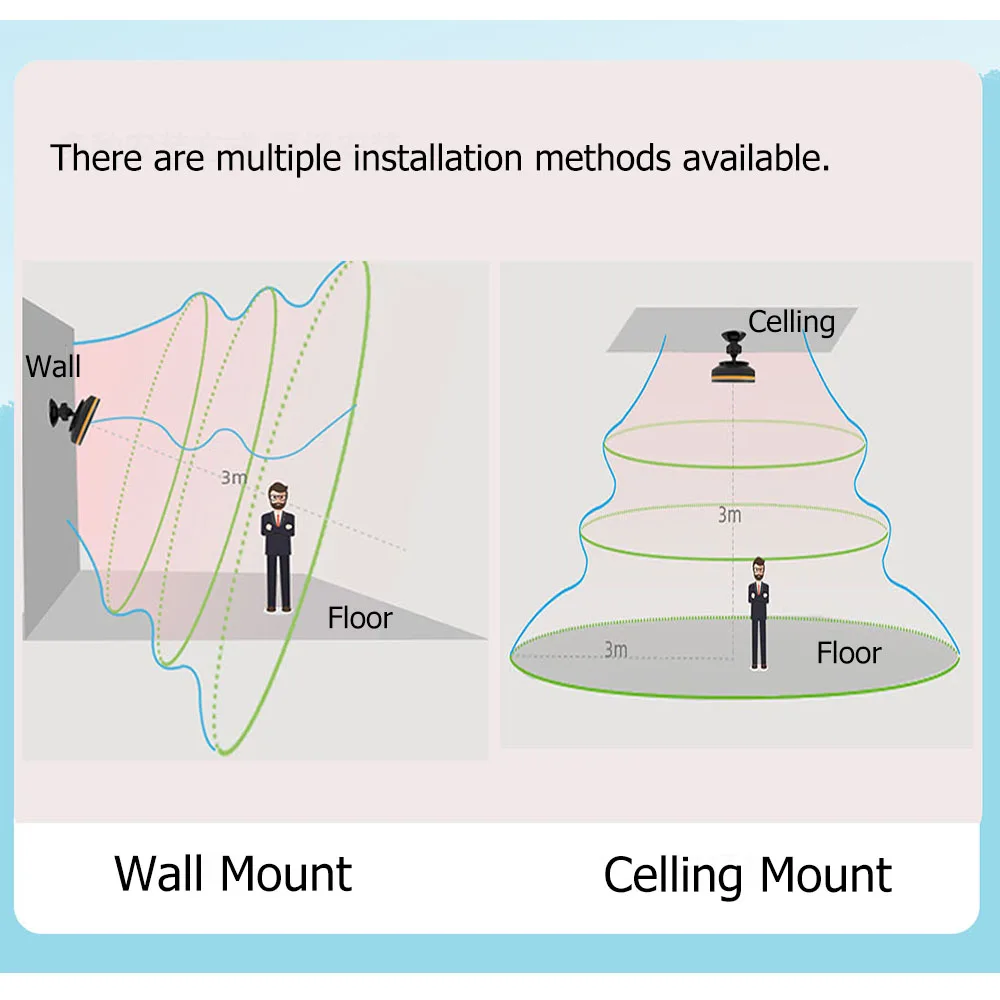 There are multiple installation methods available.

Wall

3m

Floor

Celling

3m

3m

Floor

Wall Mount

Celling Mount