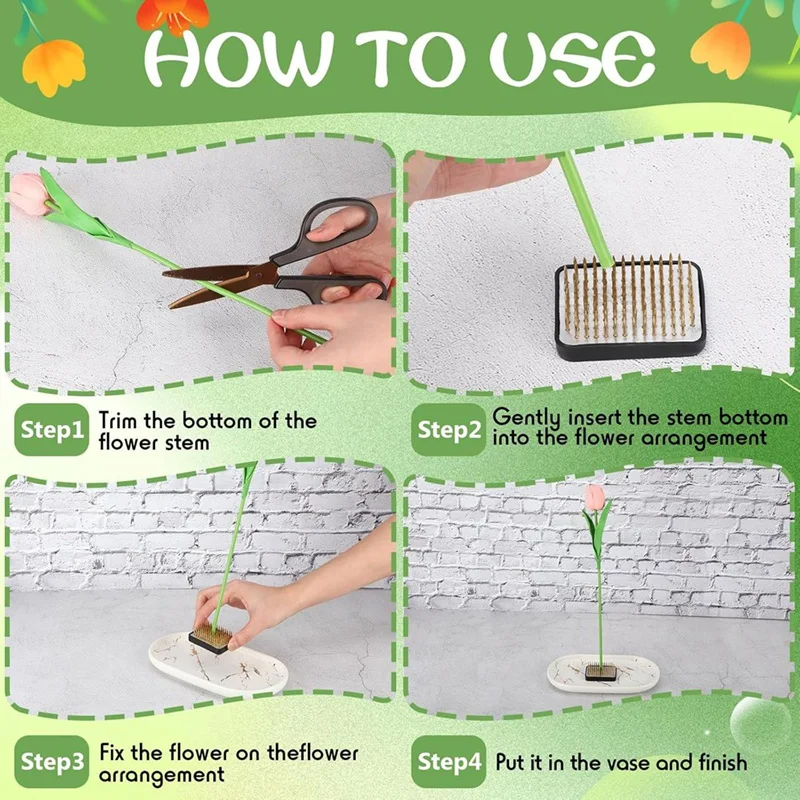 HOW TO USE

Step1 Trim the bottom of the flower stem

Step2 Gently insert the stem bottom into the flower arrangement

Step3 Fix the flower on theflower arrangement

Step4 Put it in the vase and finish