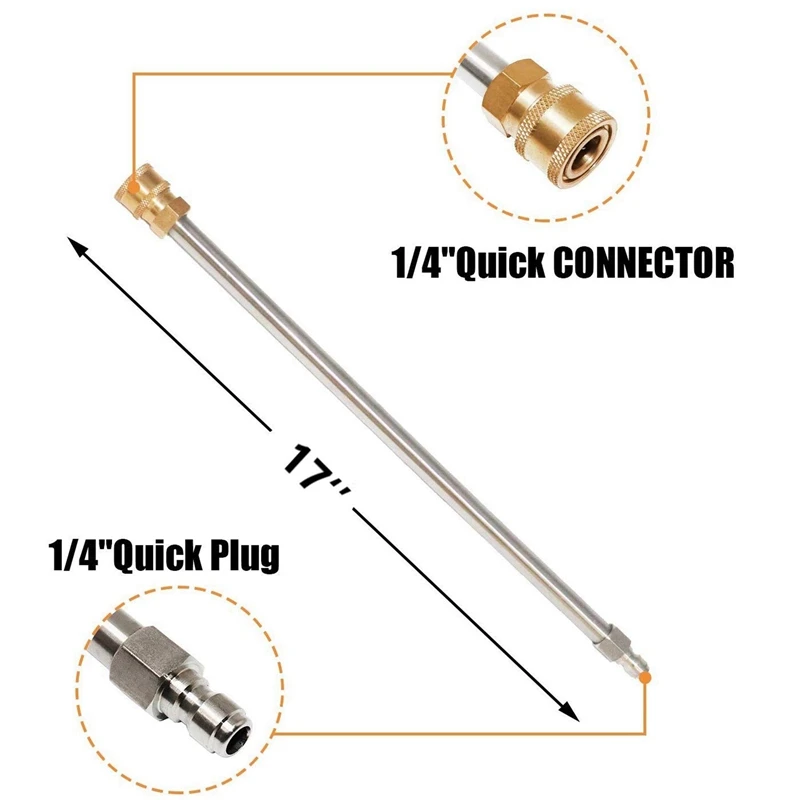 1/4"Quick CONNECTOR

17''

1/4"Quick Plug